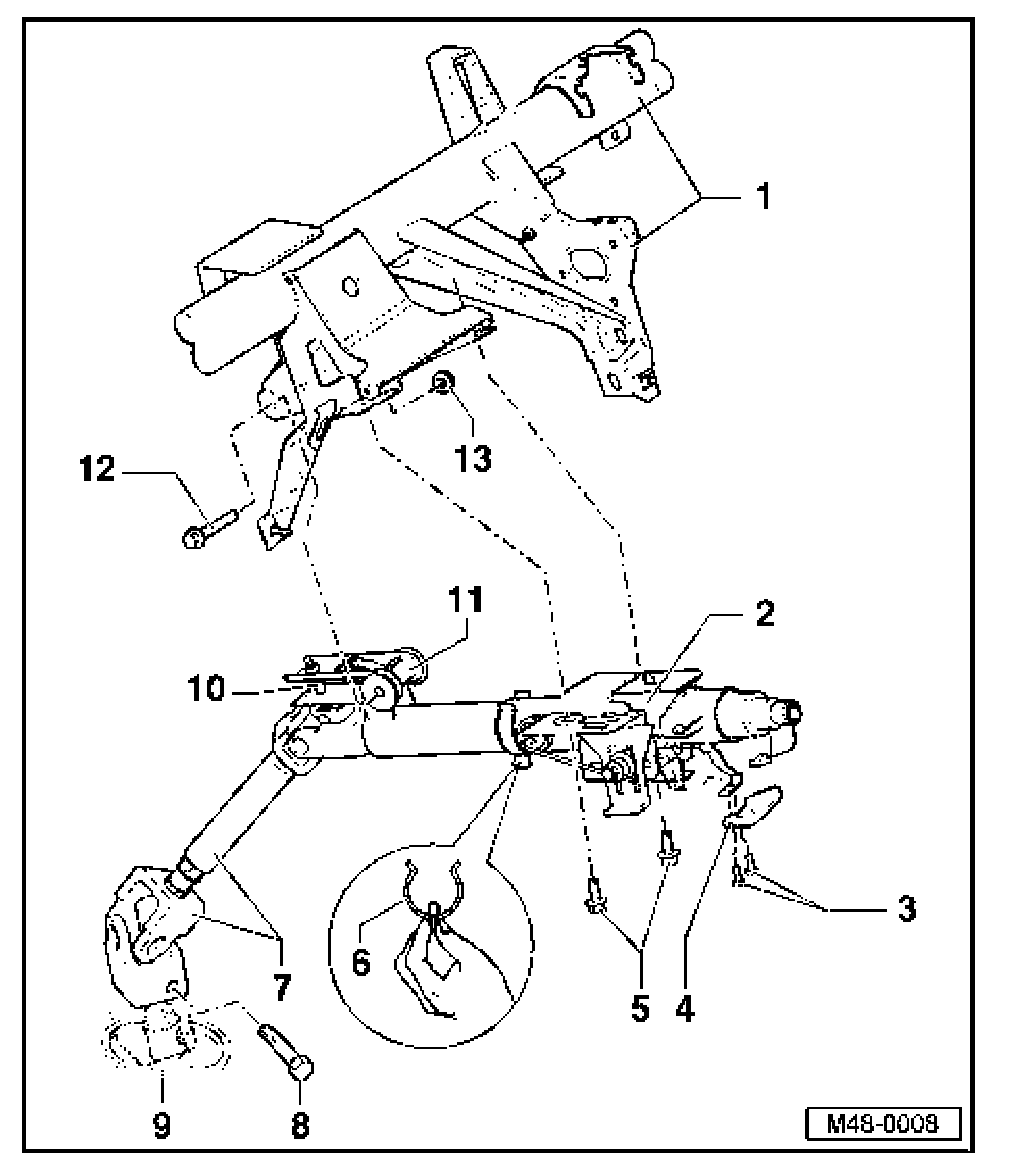 1
13
12
11
2
10
3
6
7
5
4
9
8
M48-0008