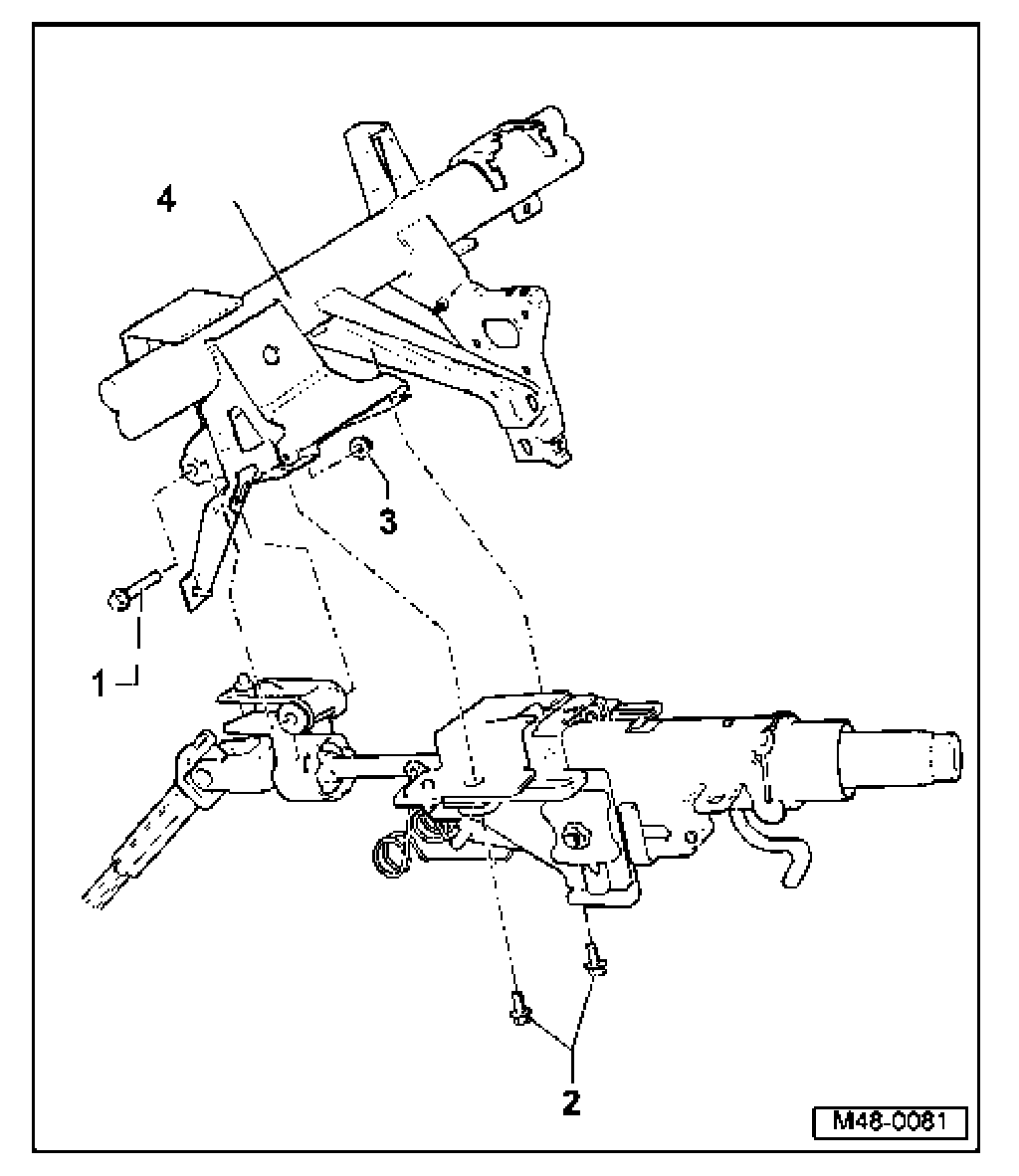 4
3
1
2
M48-0081