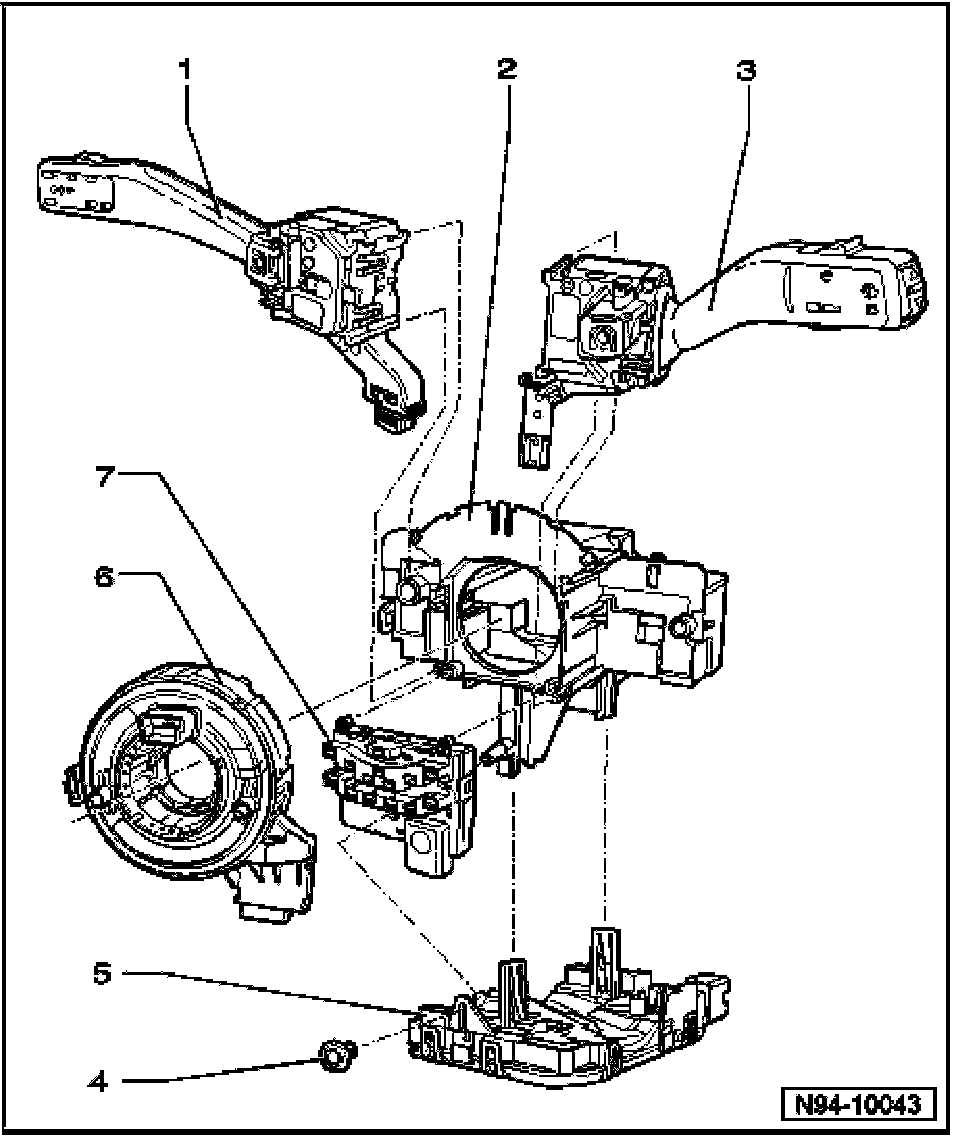 1
2
3
7
6
5
4
N94-10043