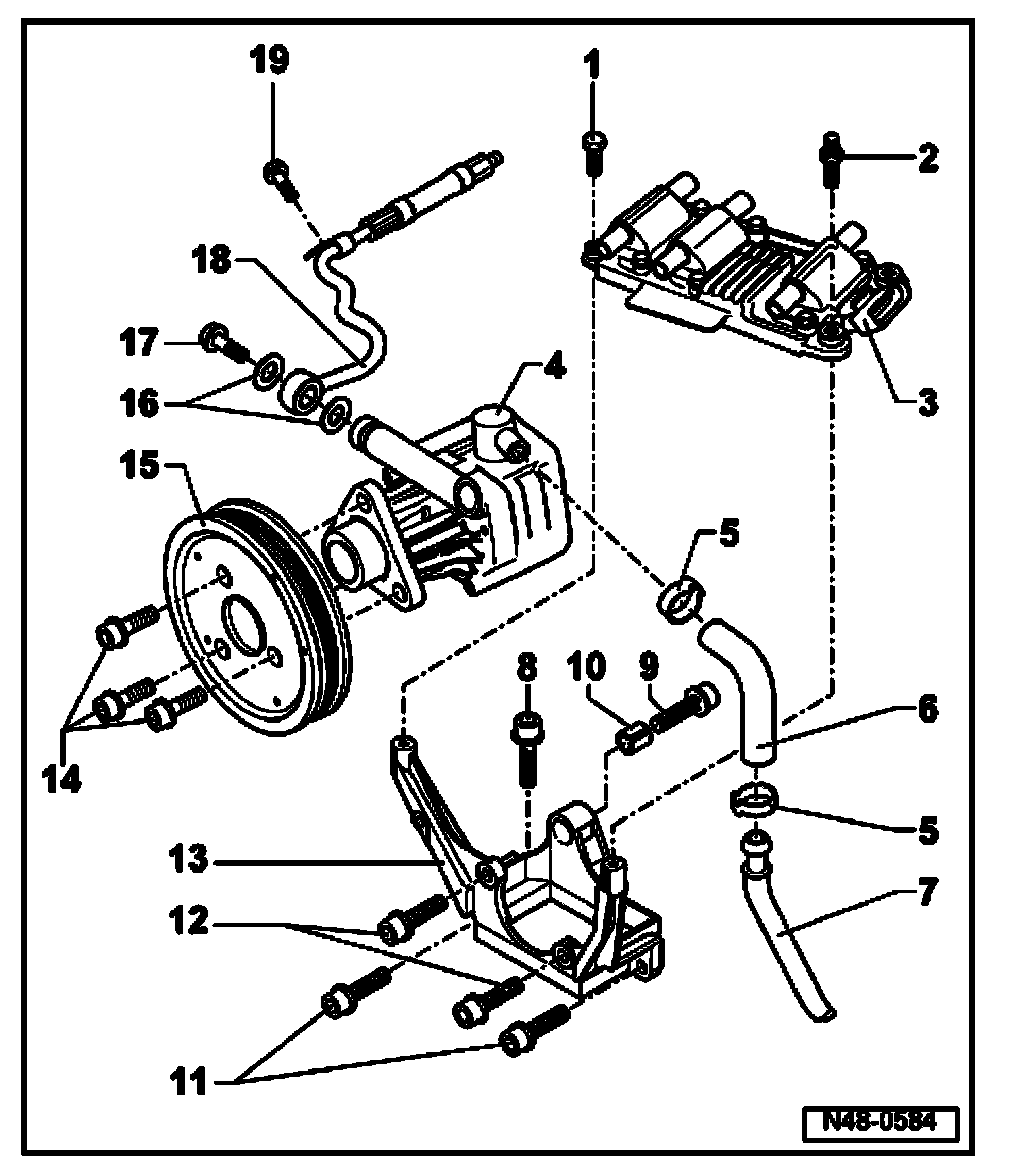 19
1
2
18
17
16
4
3
15
5
8
10
9
6
14
5
13
7
12
11
N48-0584