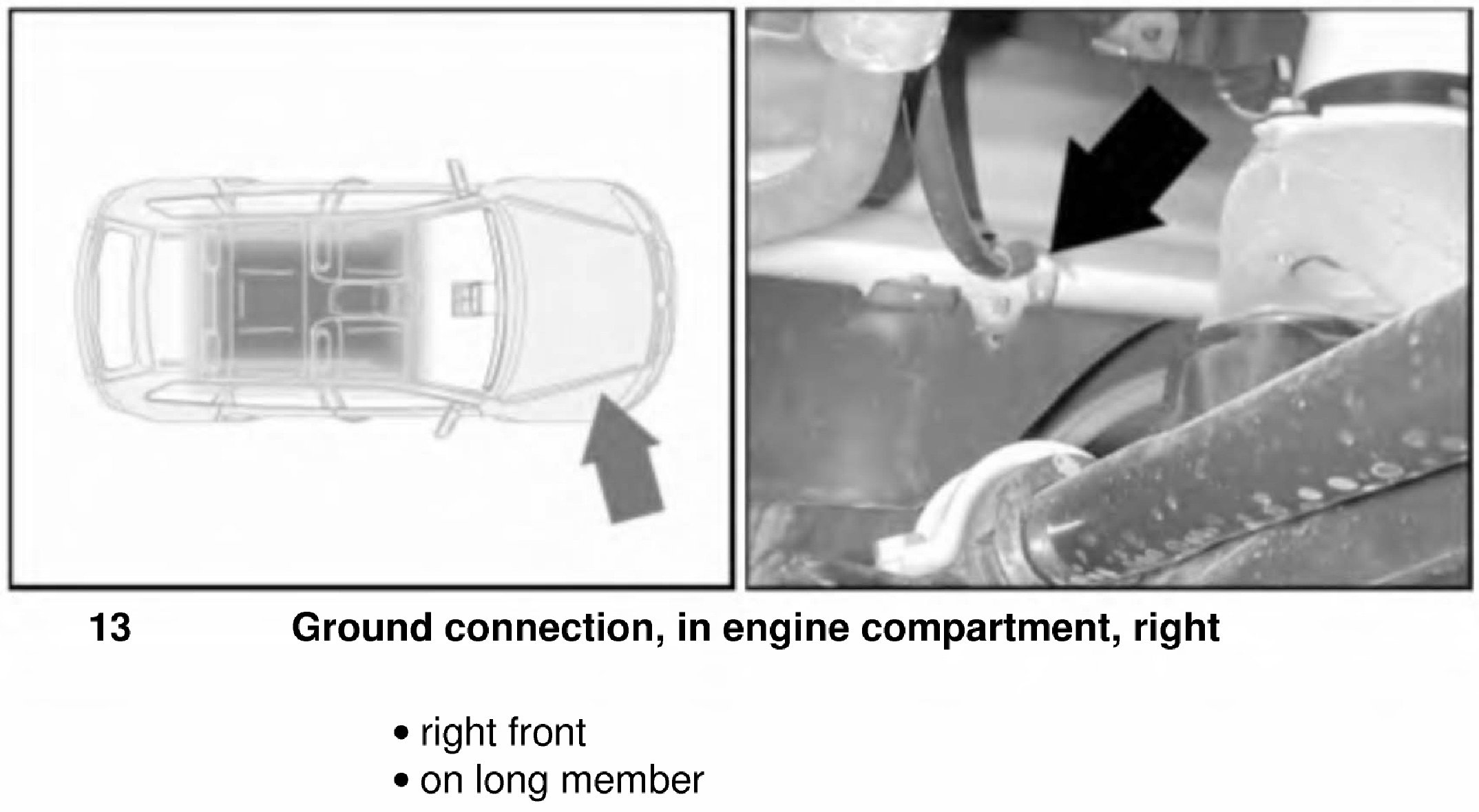 13 Ground connection, in engine compartment, right

• right front
• on long member