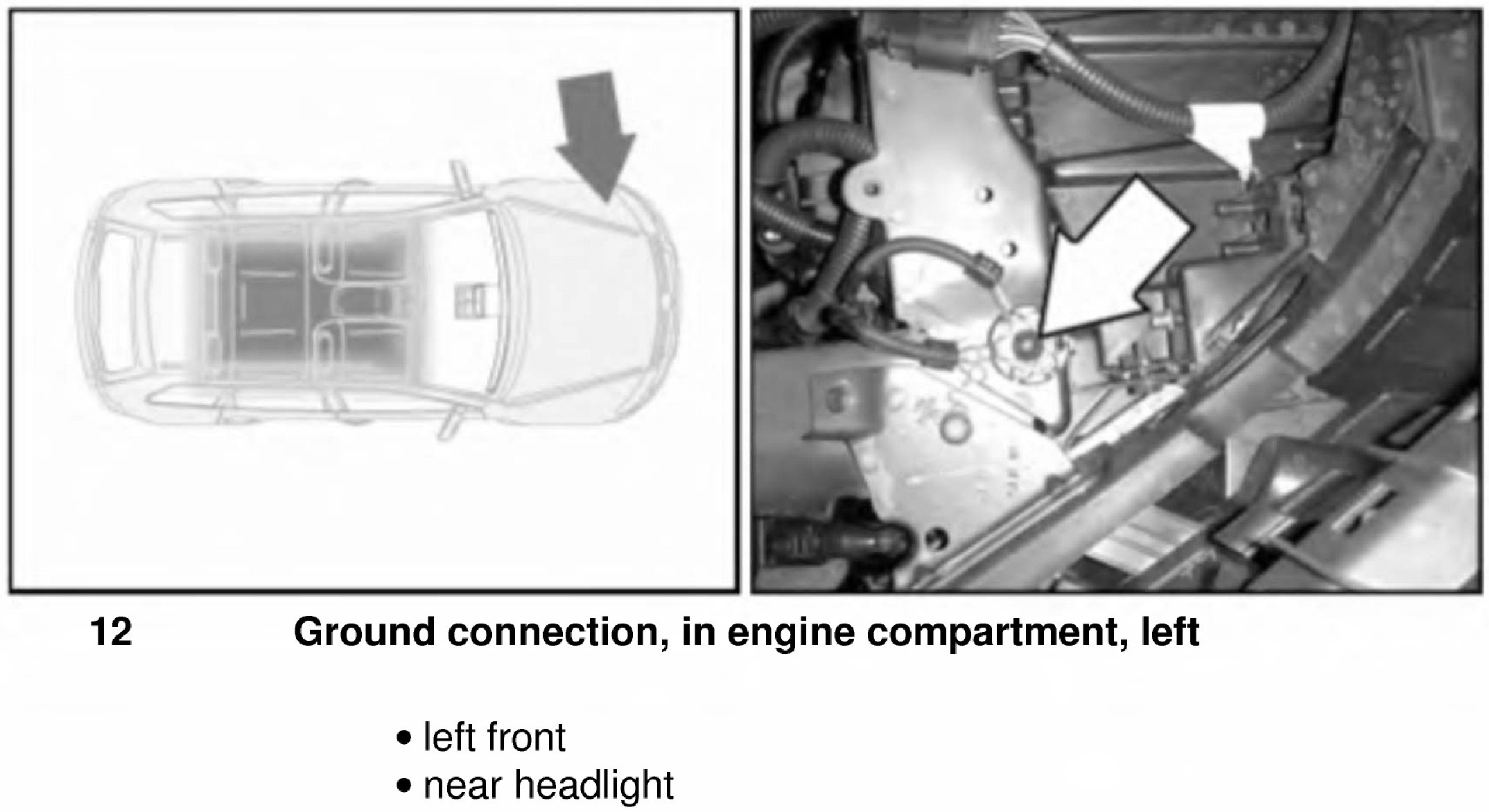 12 Ground connection, in engine compartment, left

• left front
• near headlight