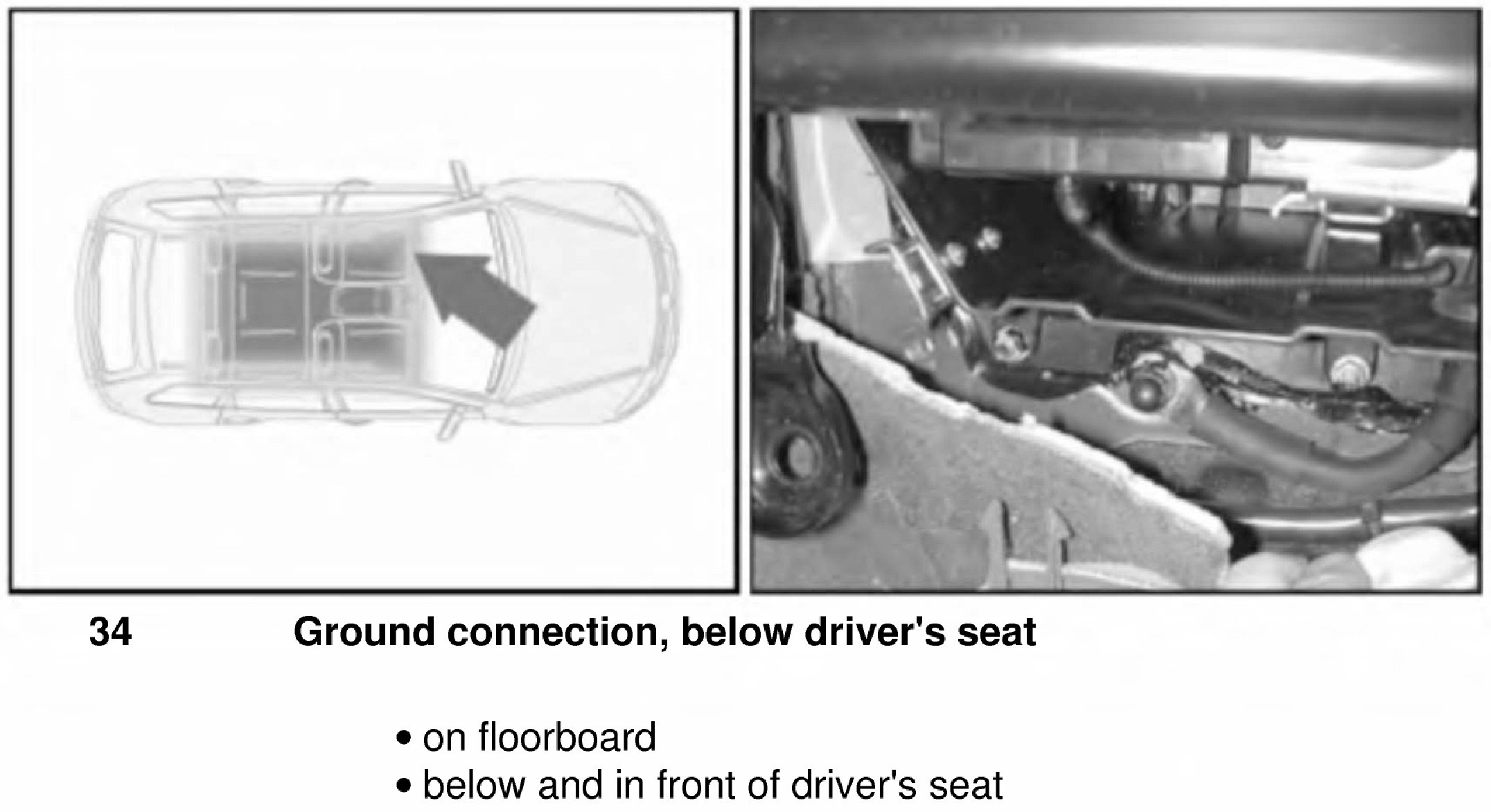 34 Ground connection, below driver's seat

• on floorboard
• below and in front of driver's seat