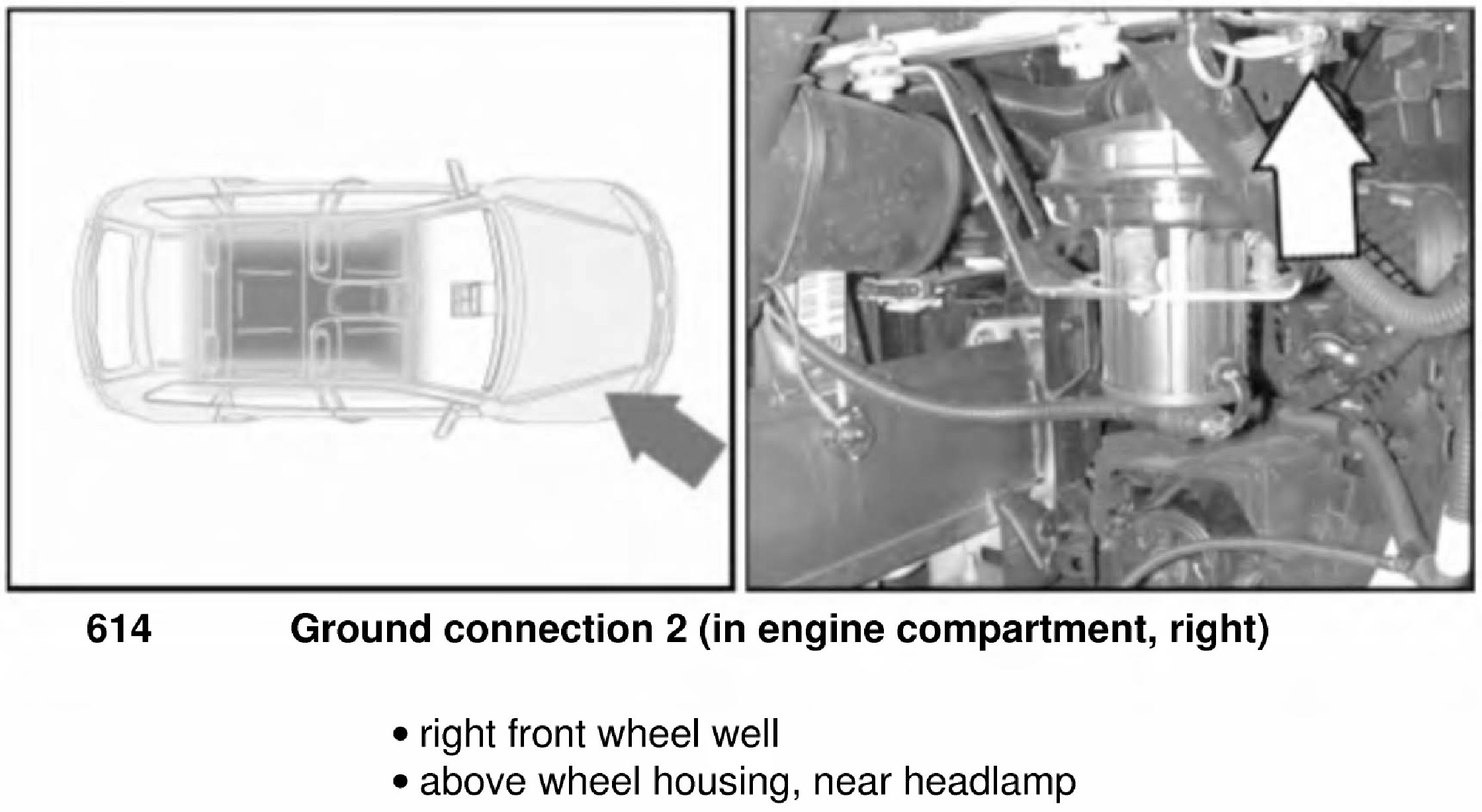 614 Ground connection 2 (in engine compartment, right)

• right front wheel well
• above wheel housing, near headlamp