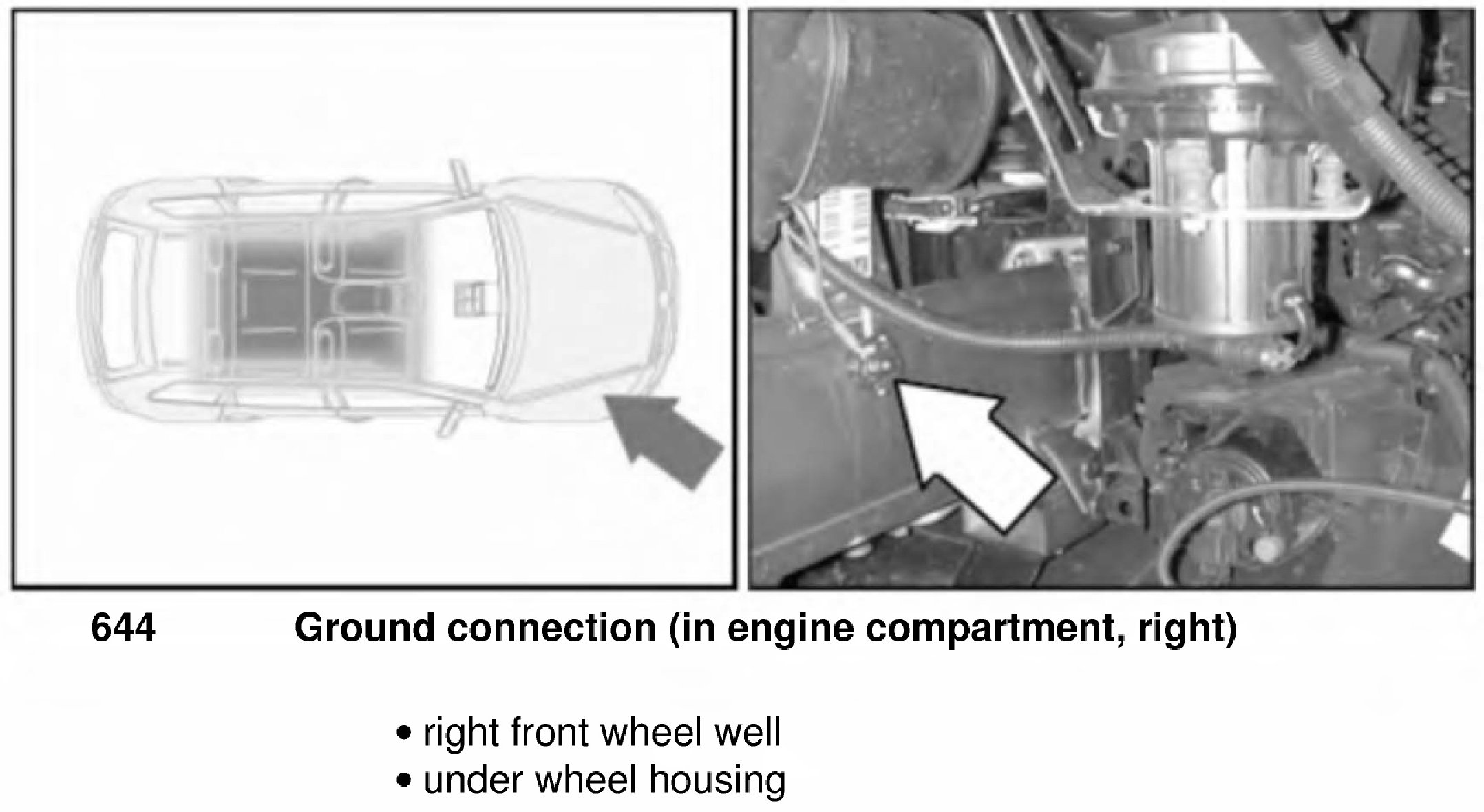 644 Ground connection (in engine compartment, right)

• right front wheel well
• under wheel housing