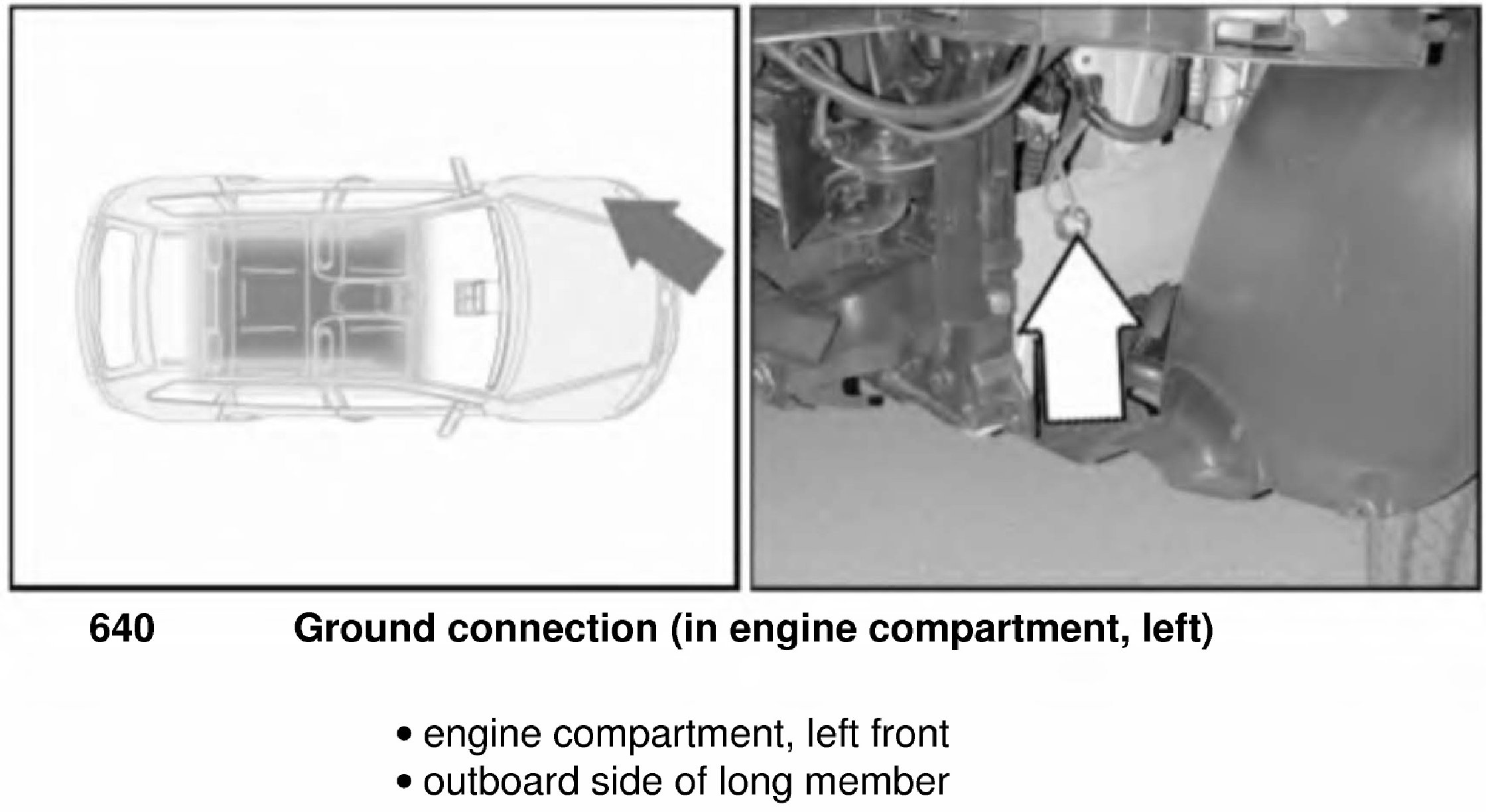 640 Ground connection (in engine compartment, left)

• engine compartment, left front
• outboard side of long member