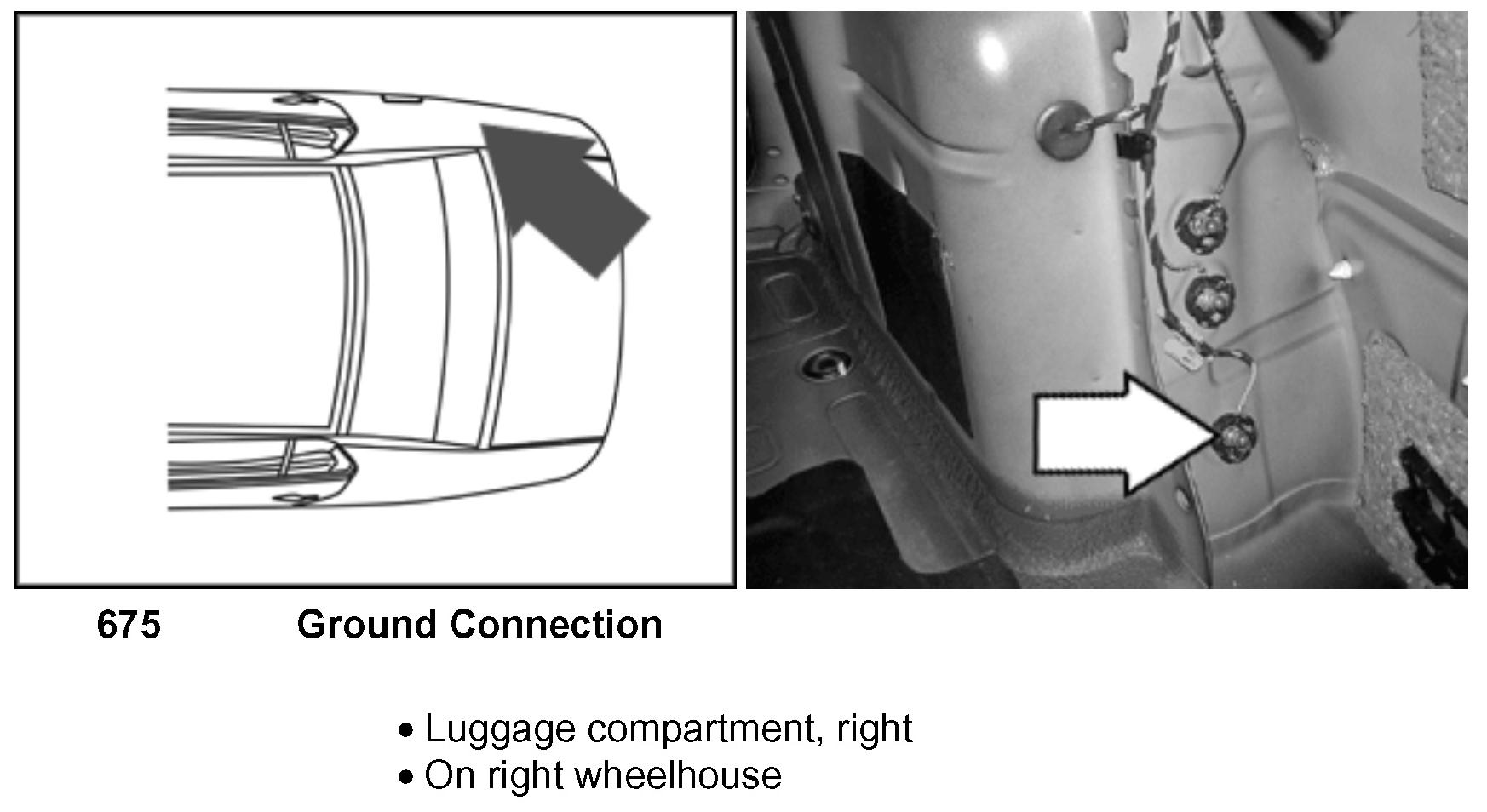 675 Ground Connection

• Luggage compartment, right
• On right wheelhouse