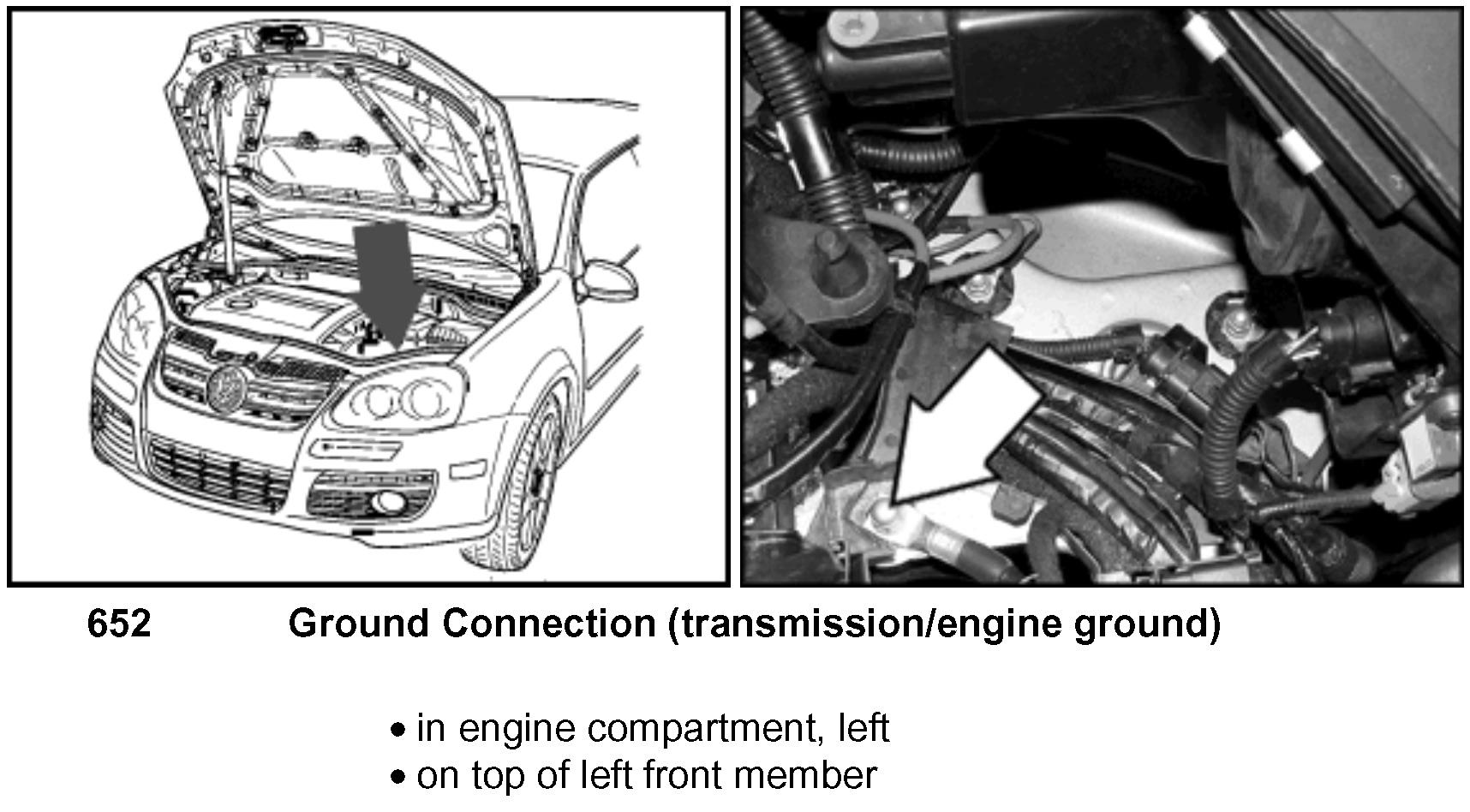 652 Ground Connection (transmission/engine ground)

• in engine compartment, left
• on top of left front member