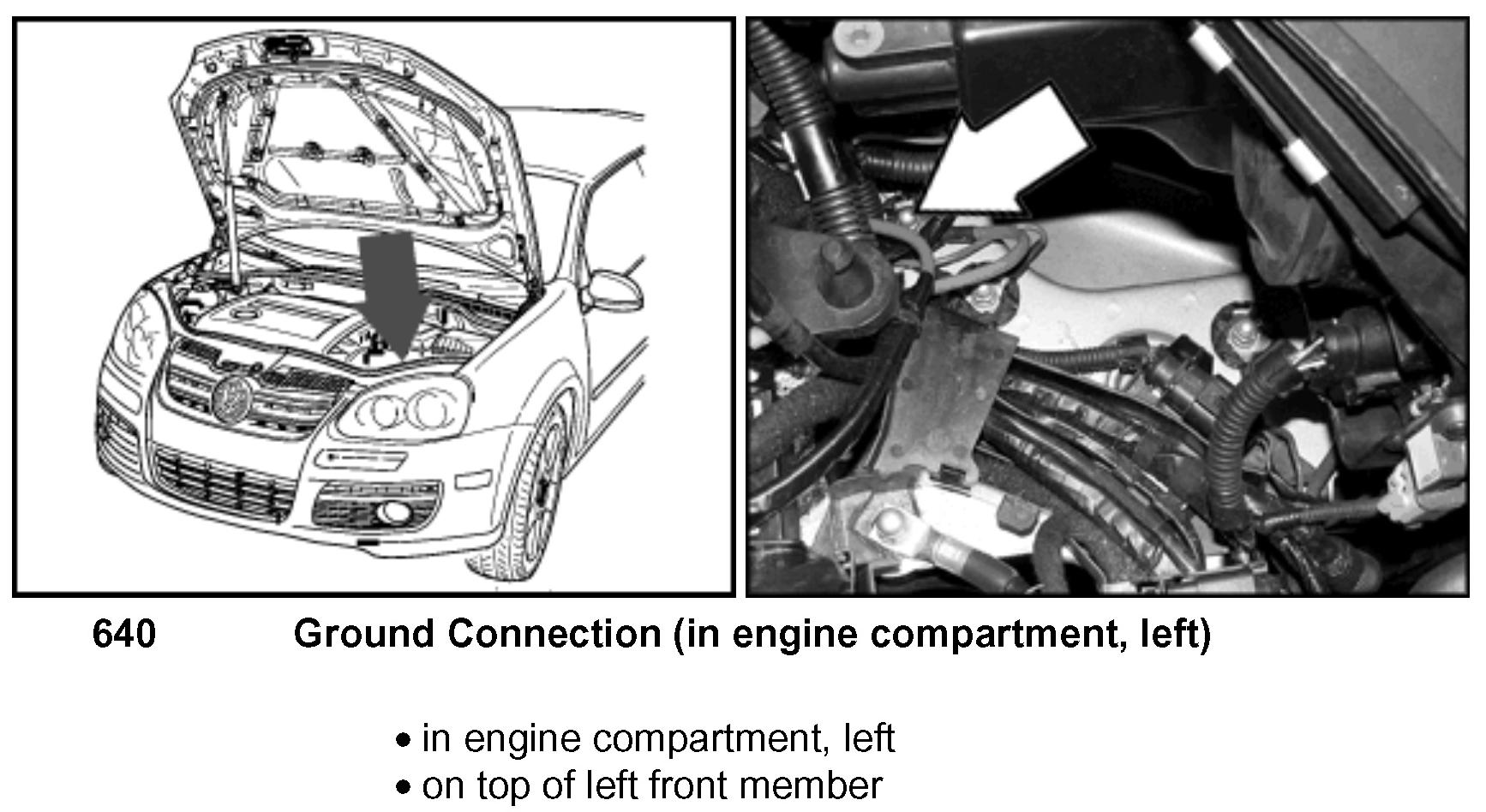 640 Ground Connection (in engine compartment, left)

• in engine compartment, left
• on top of left front member