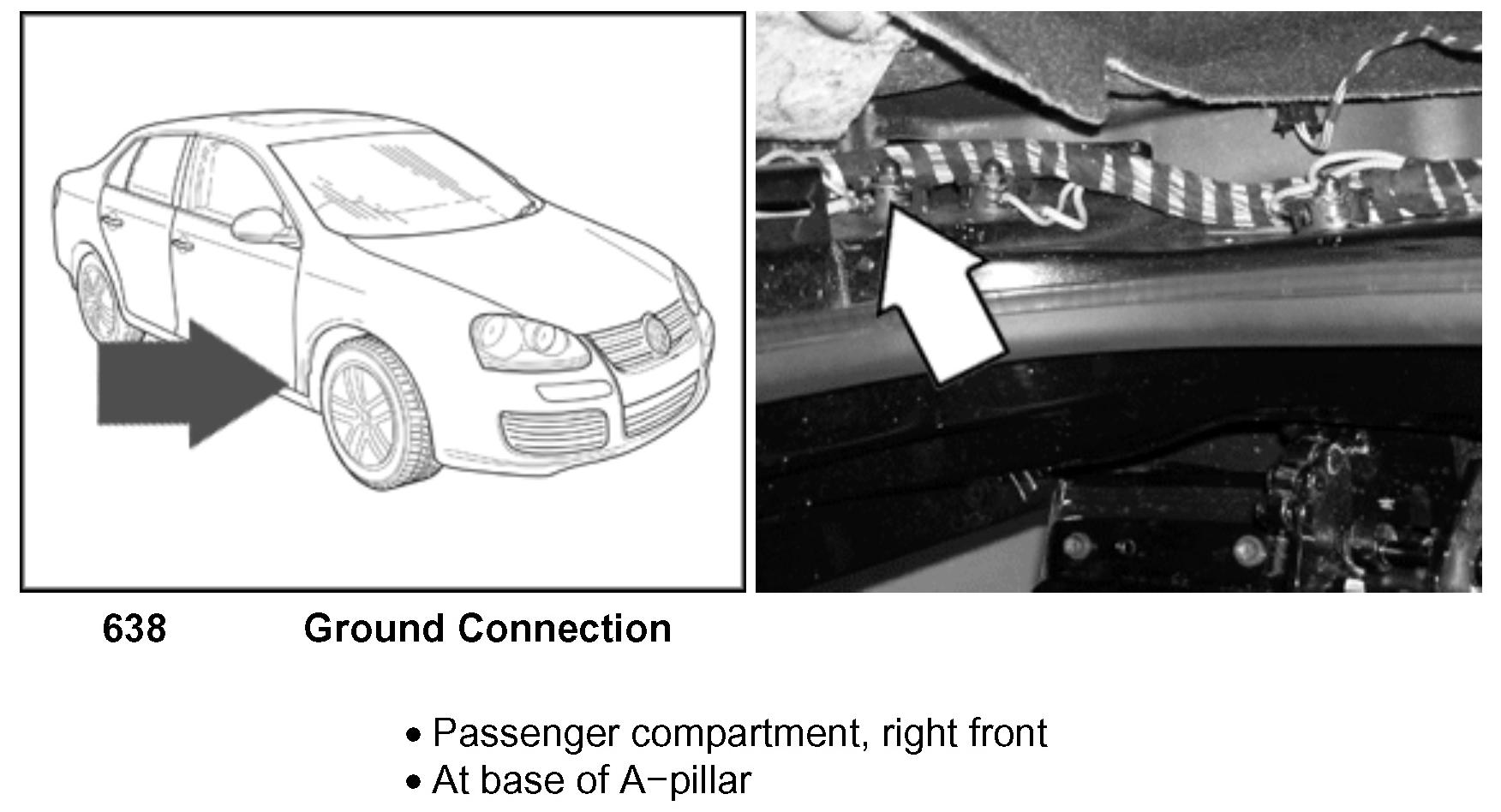 638 Ground Connection

• Passenger compartment, right front
• At base of A−pillar