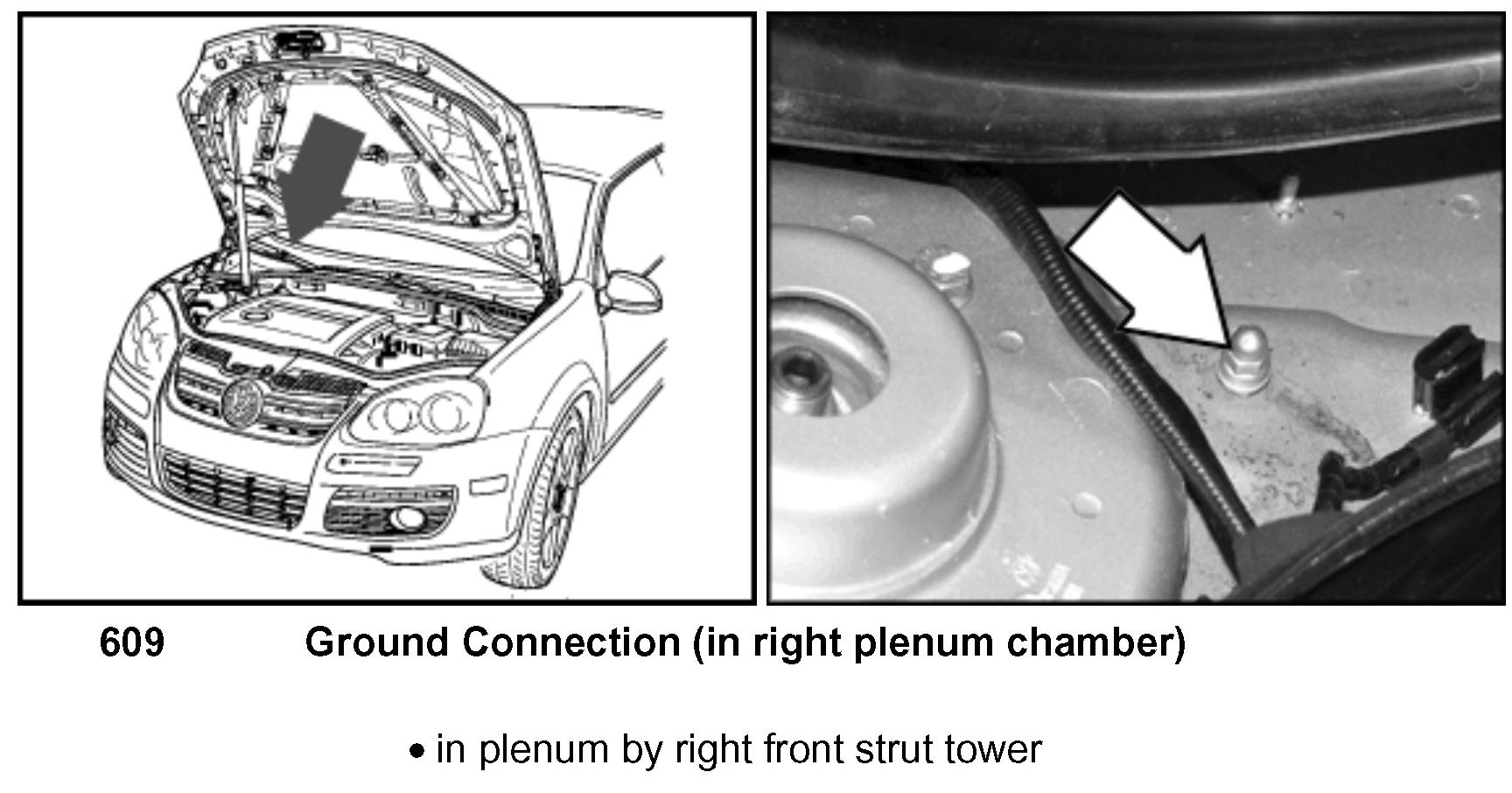 609 Ground Connection (in right plenum chamber)

• in plenum by right front strut tower