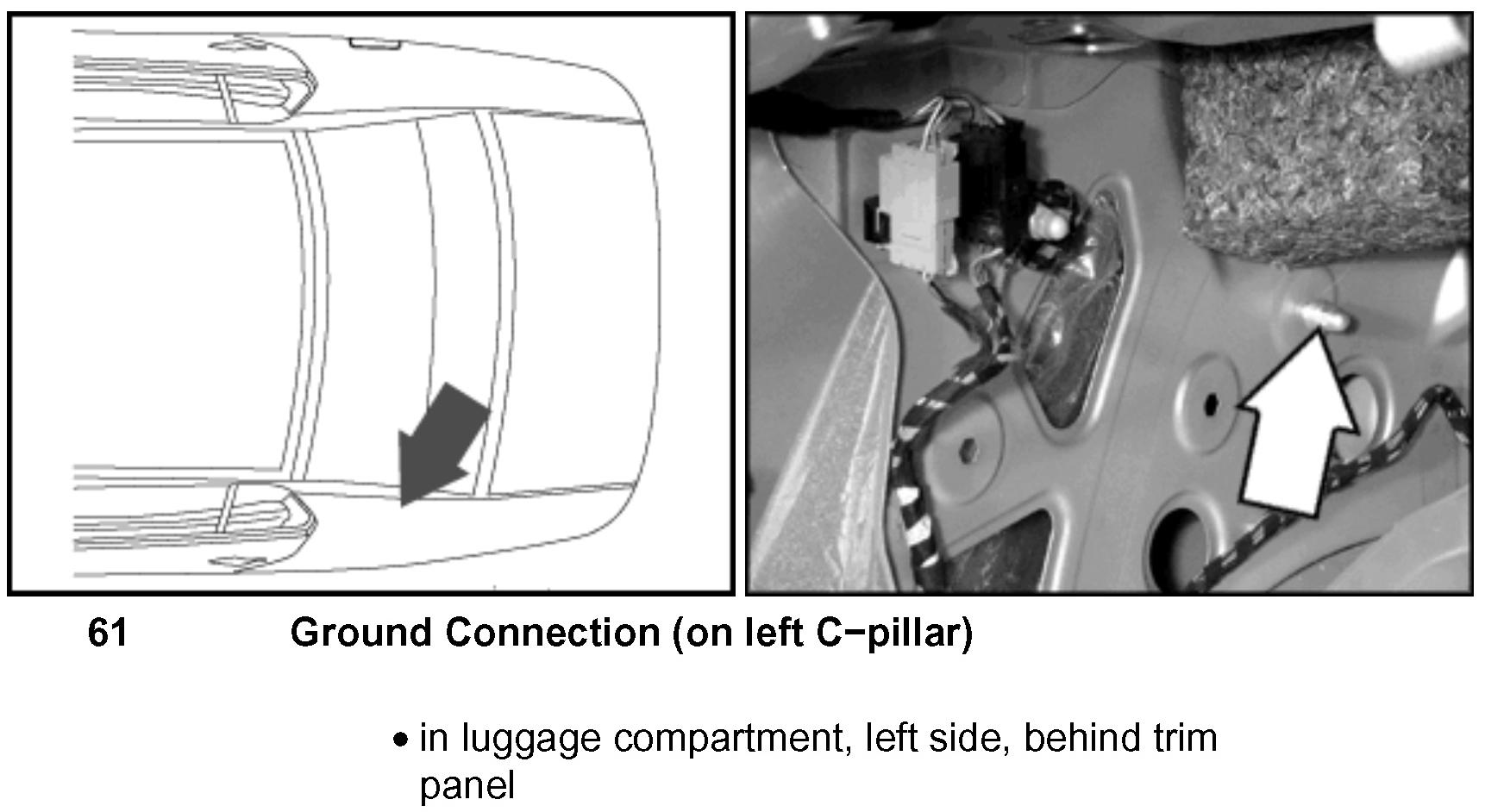 61 Ground Connection (on left C−pillar)

• in luggage compartment, left side, behind trim panel