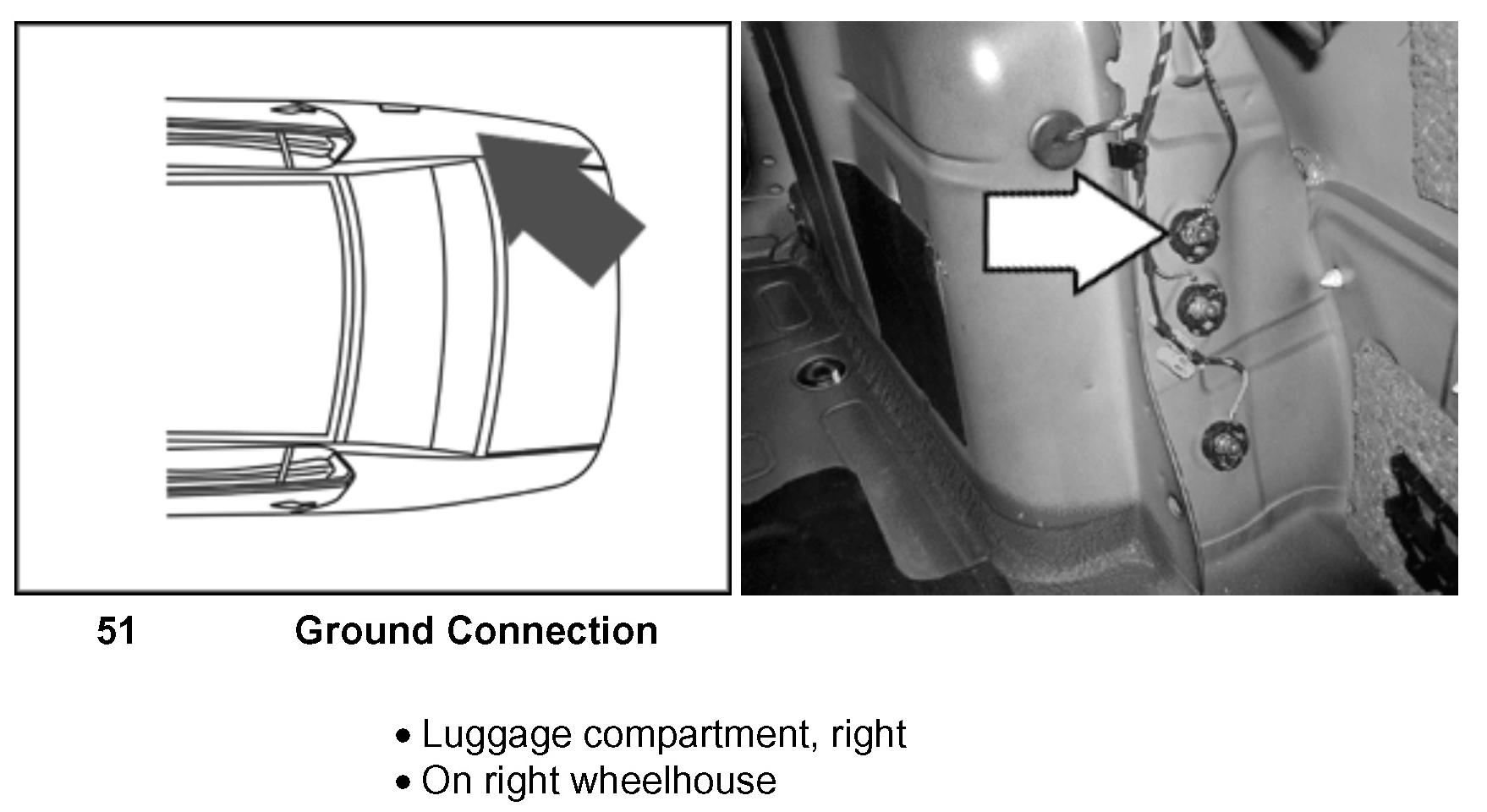 51 Ground Connection

• Luggage compartment, right
• On right wheelhouse