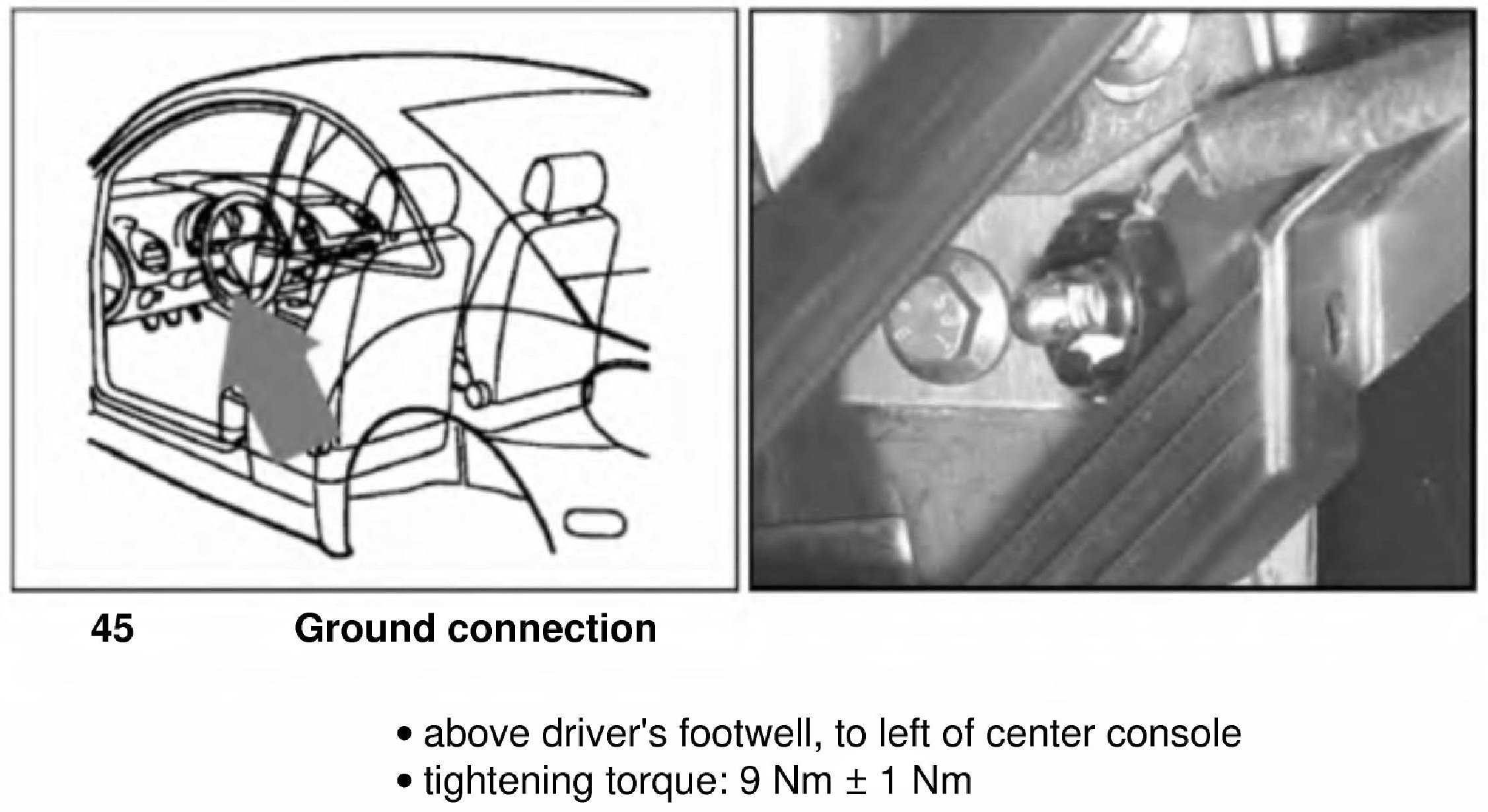 45 Ground connection

• above driver's footwell, to left of center console
• tightening torque: 9 Nm ± 1 Nm