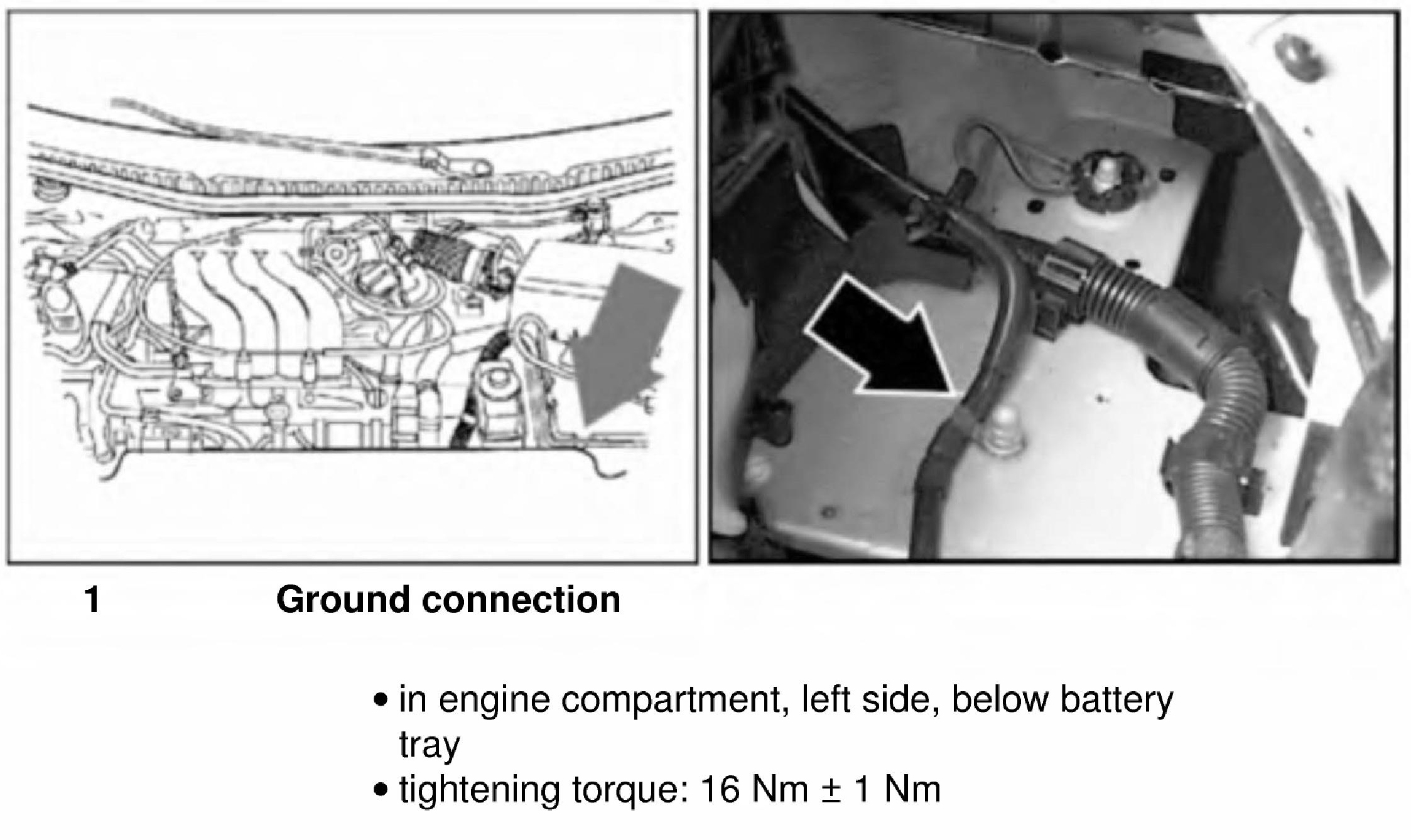 1 Ground connection

• in engine compartment, left side, below battery tray
• tightening torque: 16 Nm ± 1 Nm