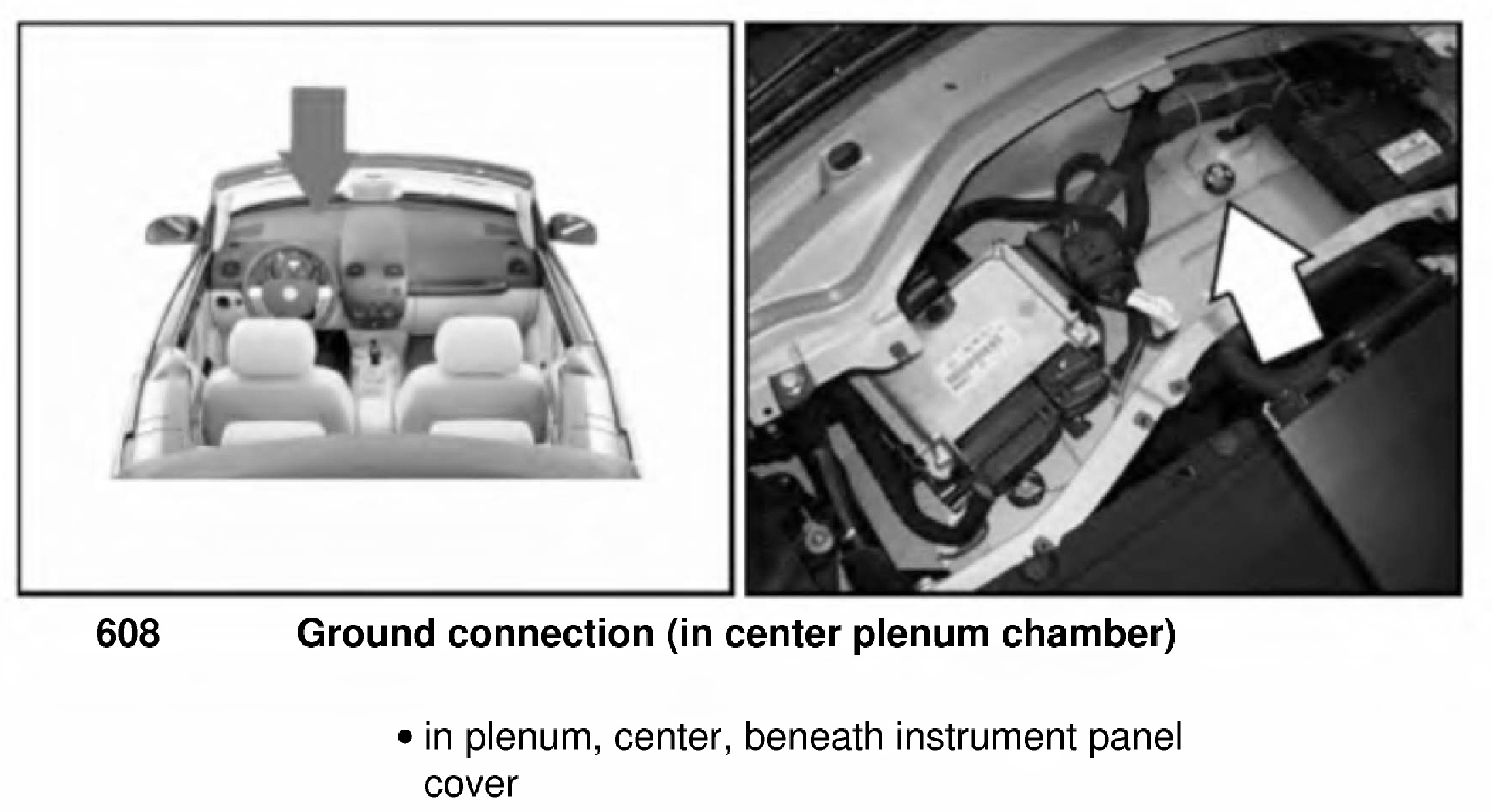 608 Ground connection (in center plenum chamber)

• in plenum, center, beneath instrument panel cover