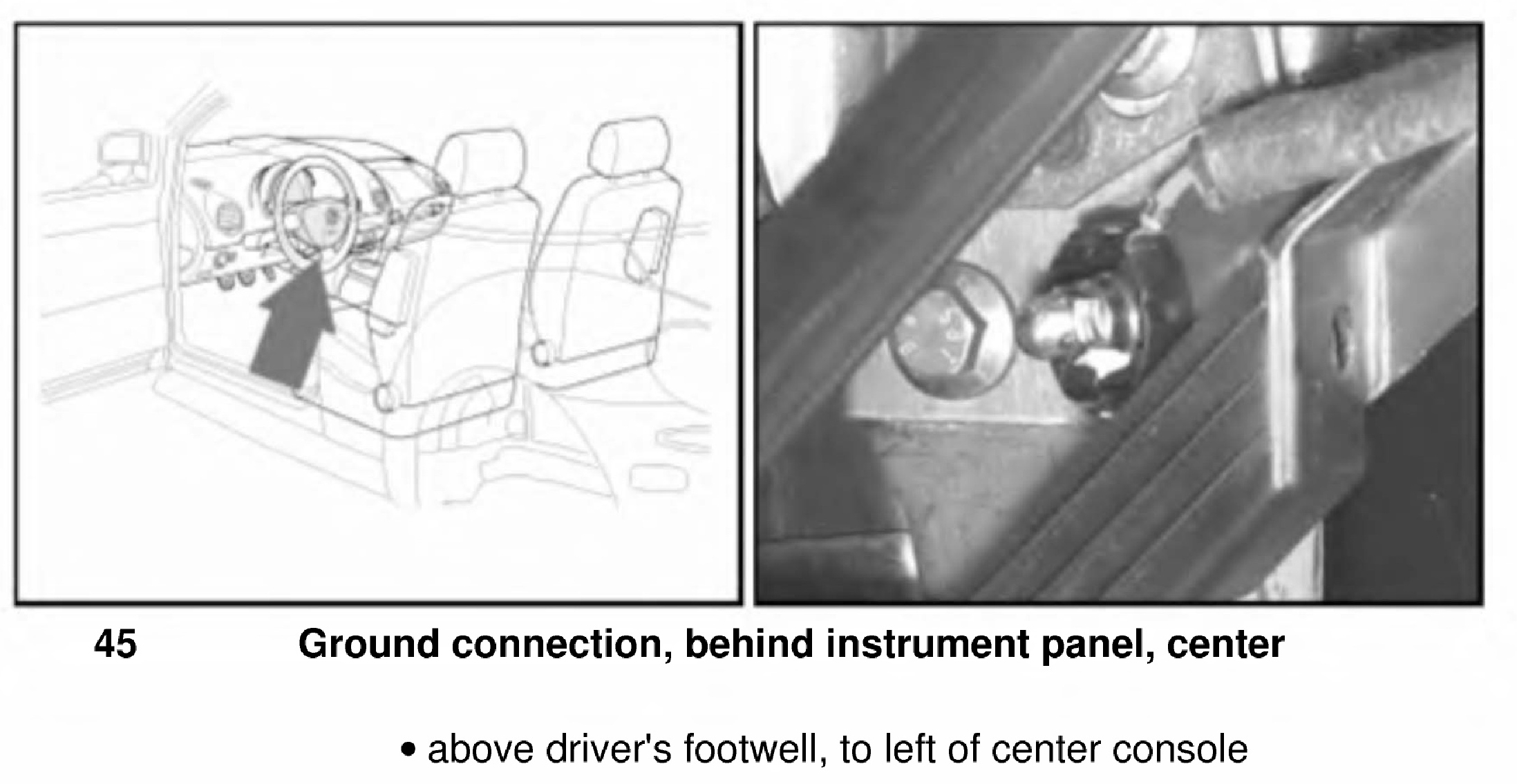 45 Ground connection, behind instrument panel, center

• above driver's footwell, to left of center console