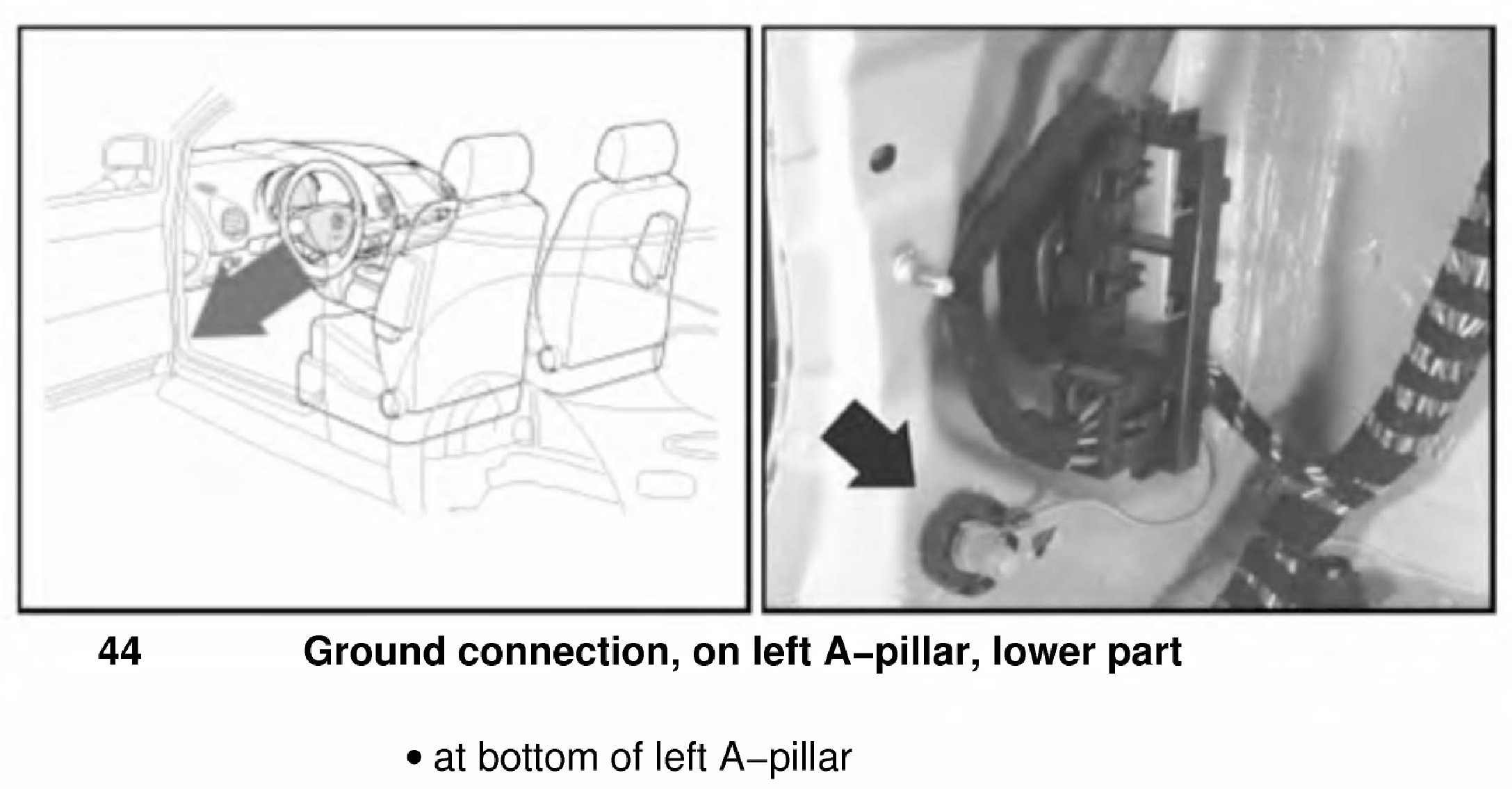 44 Ground connection, on left A–pillar, lower part

• at bottom of left A–pillar