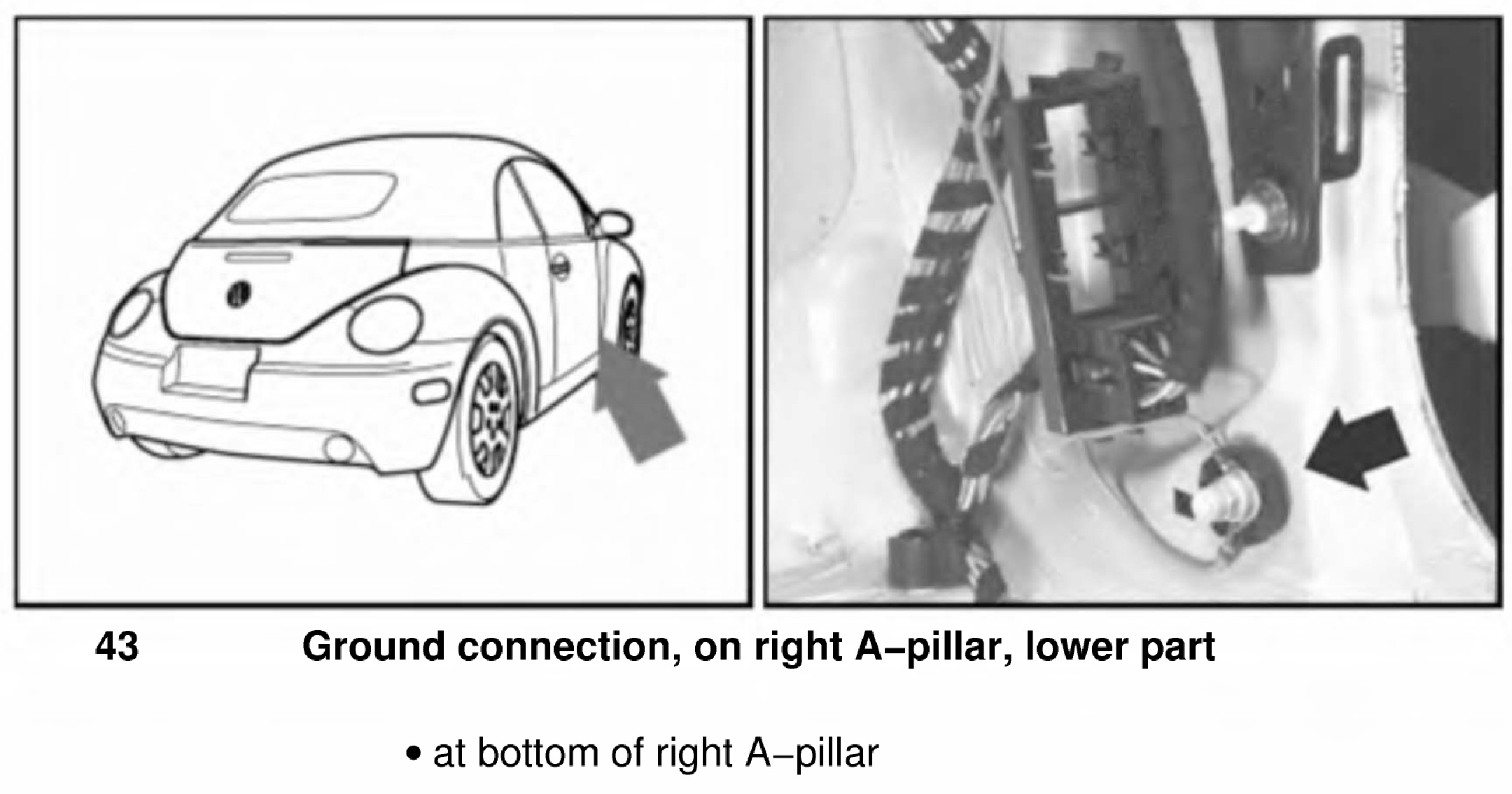 43 Ground connection, on right A–pillar, lower part

• at bottom of right A–pillar