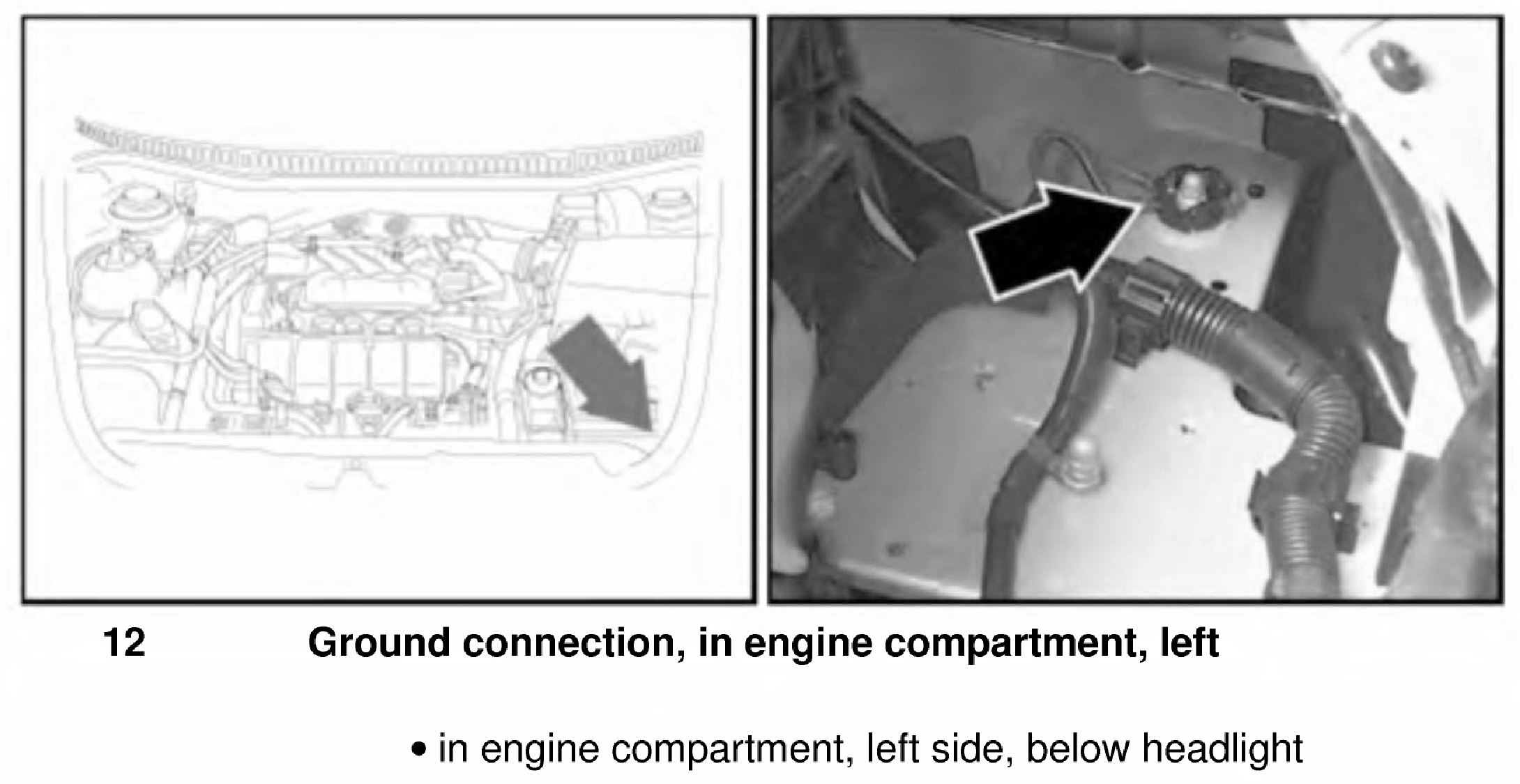 12 Ground connection, in engine compartment, left

• in engine compartment, left side, below headlight