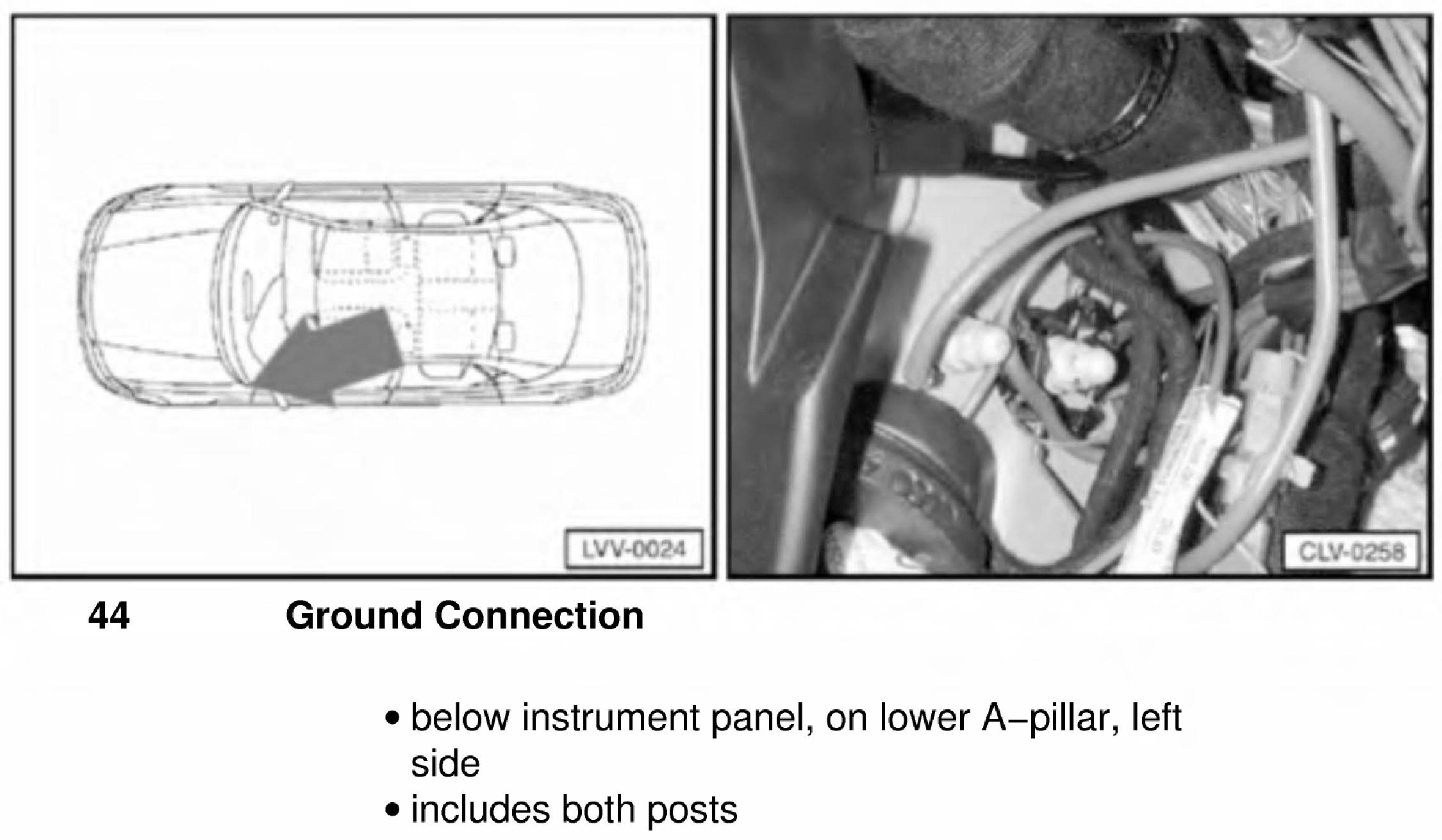 LVV-0024

CLV-0258

44 Ground Connection

• below instrument panel, on lower A–pillar, left side
• includes both posts