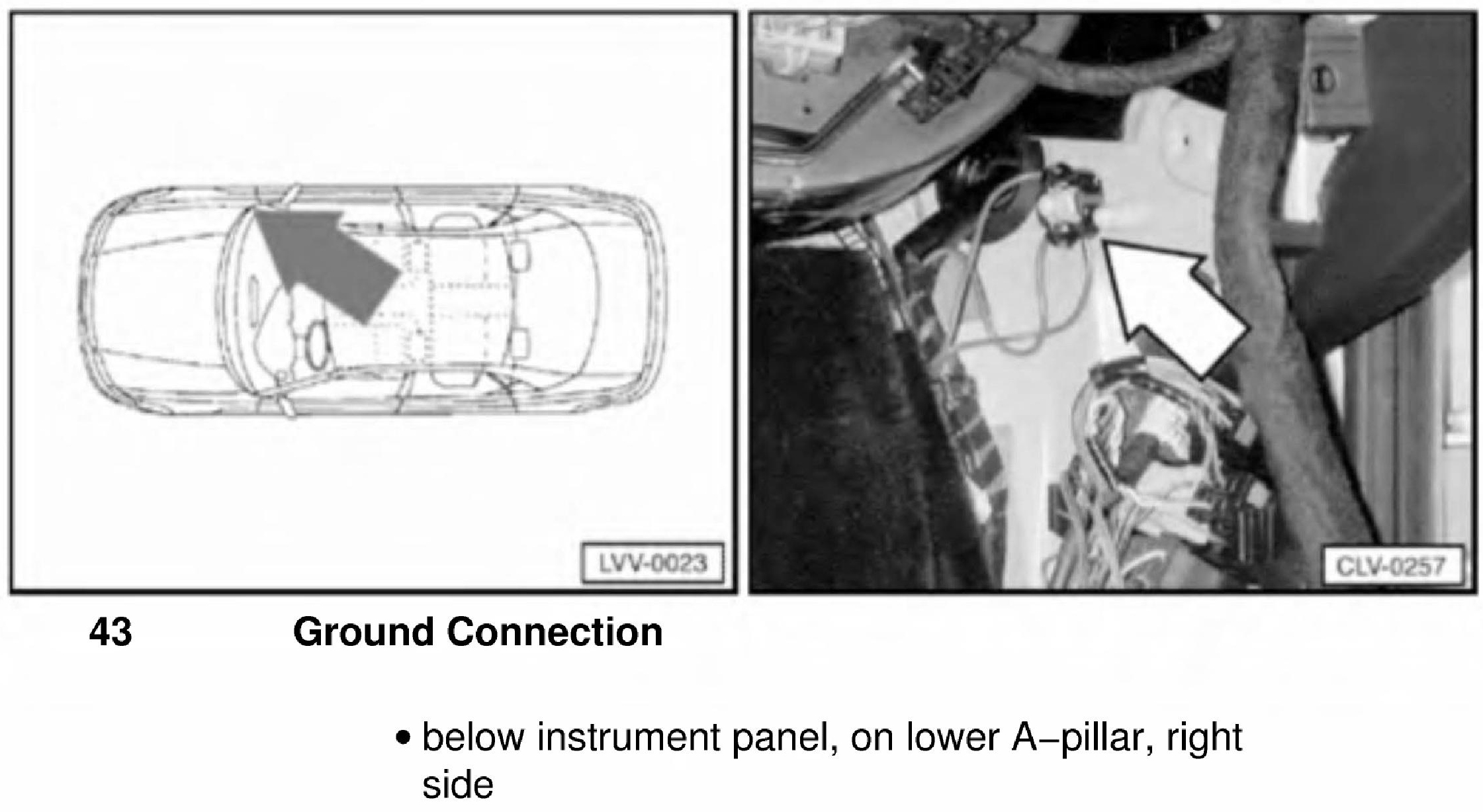 LVV-0023

CLV-0257

43 Ground Connection

• below instrument panel, on lower A–pillar, right side