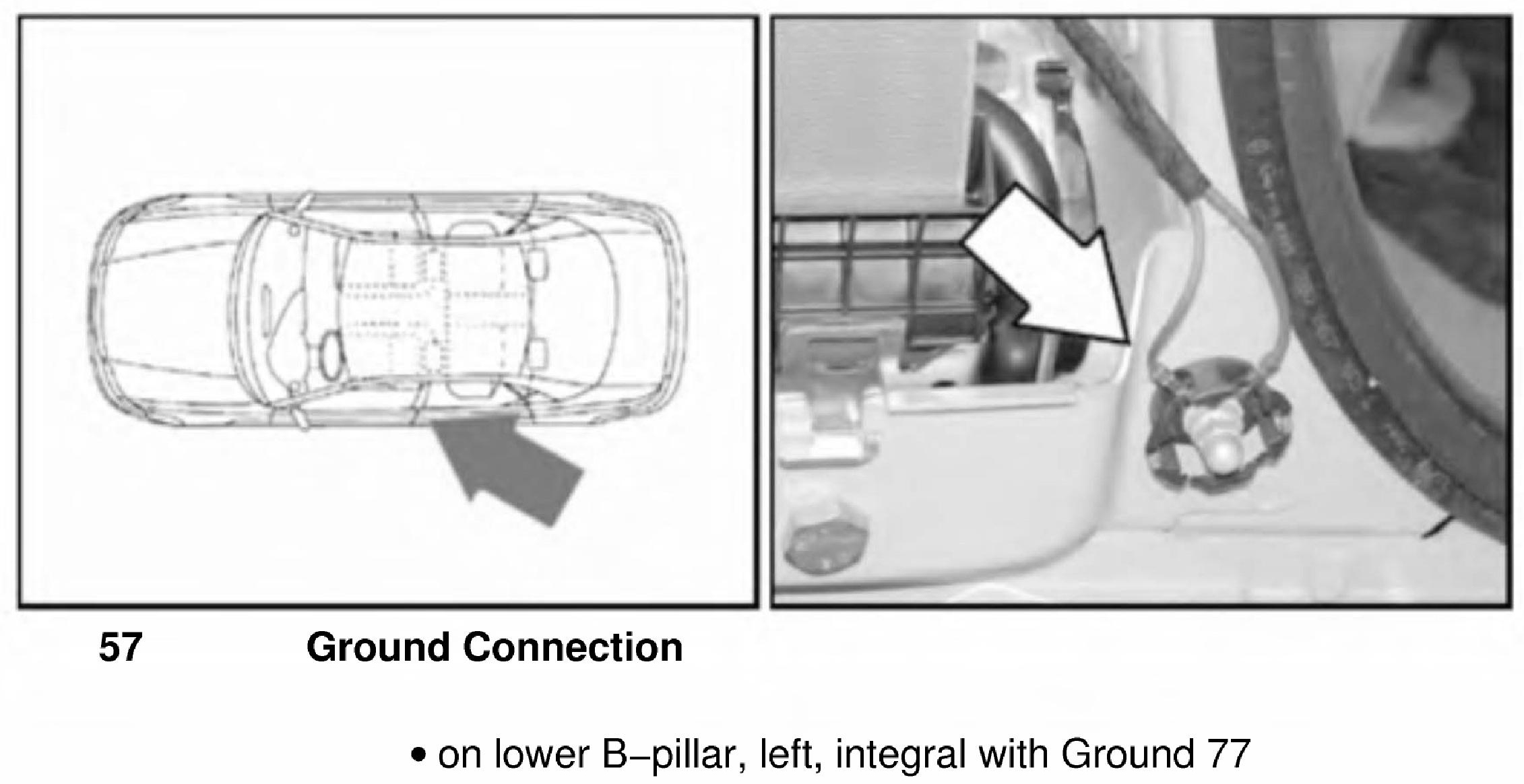 57 Ground Connection

• on lower B–pillar, left, integral with Ground 77