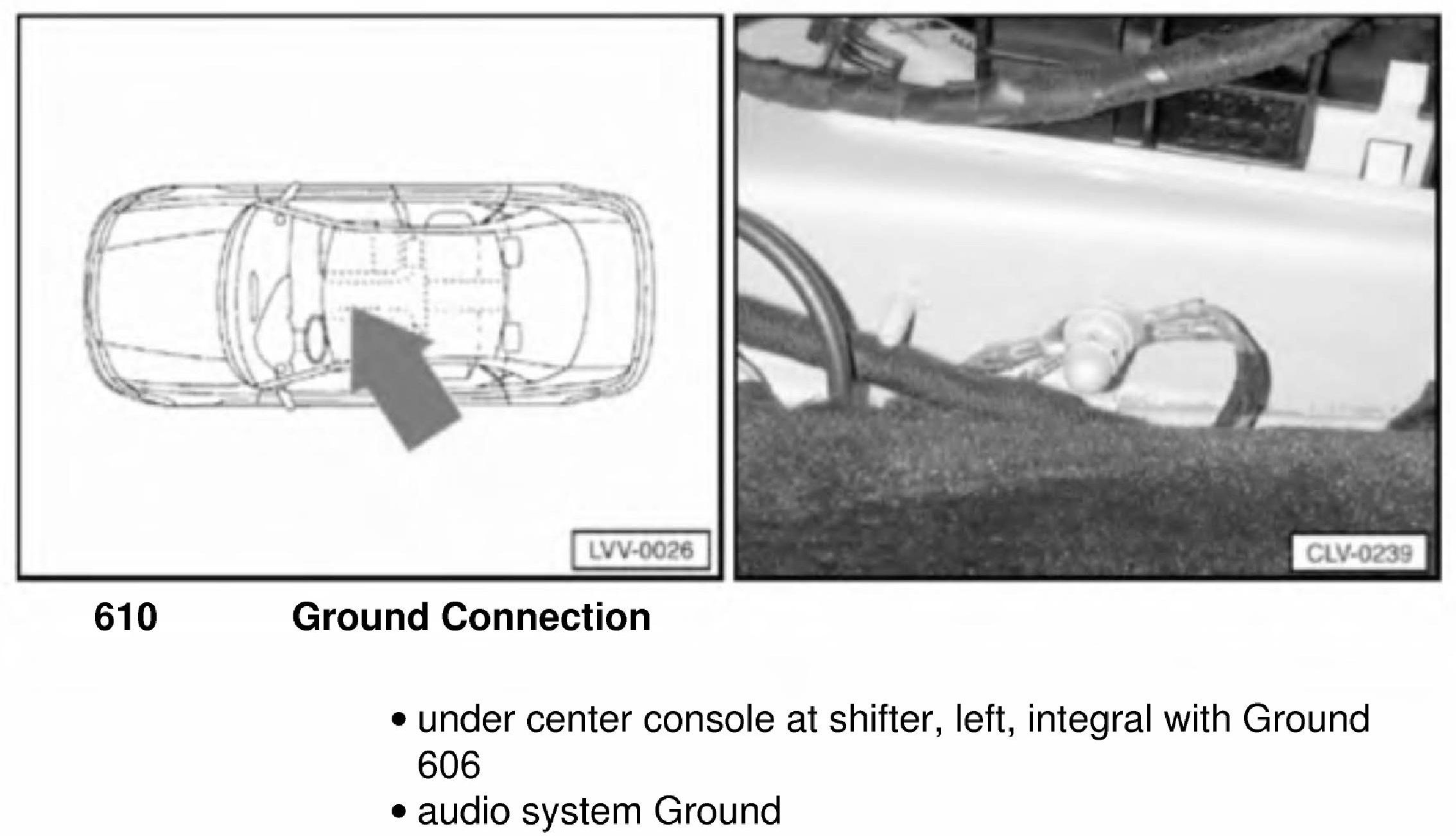 LVV-0026

CLV-0239

610 Ground Connection

• under center console at shifter, left, integral with Ground 606
• audio system Ground