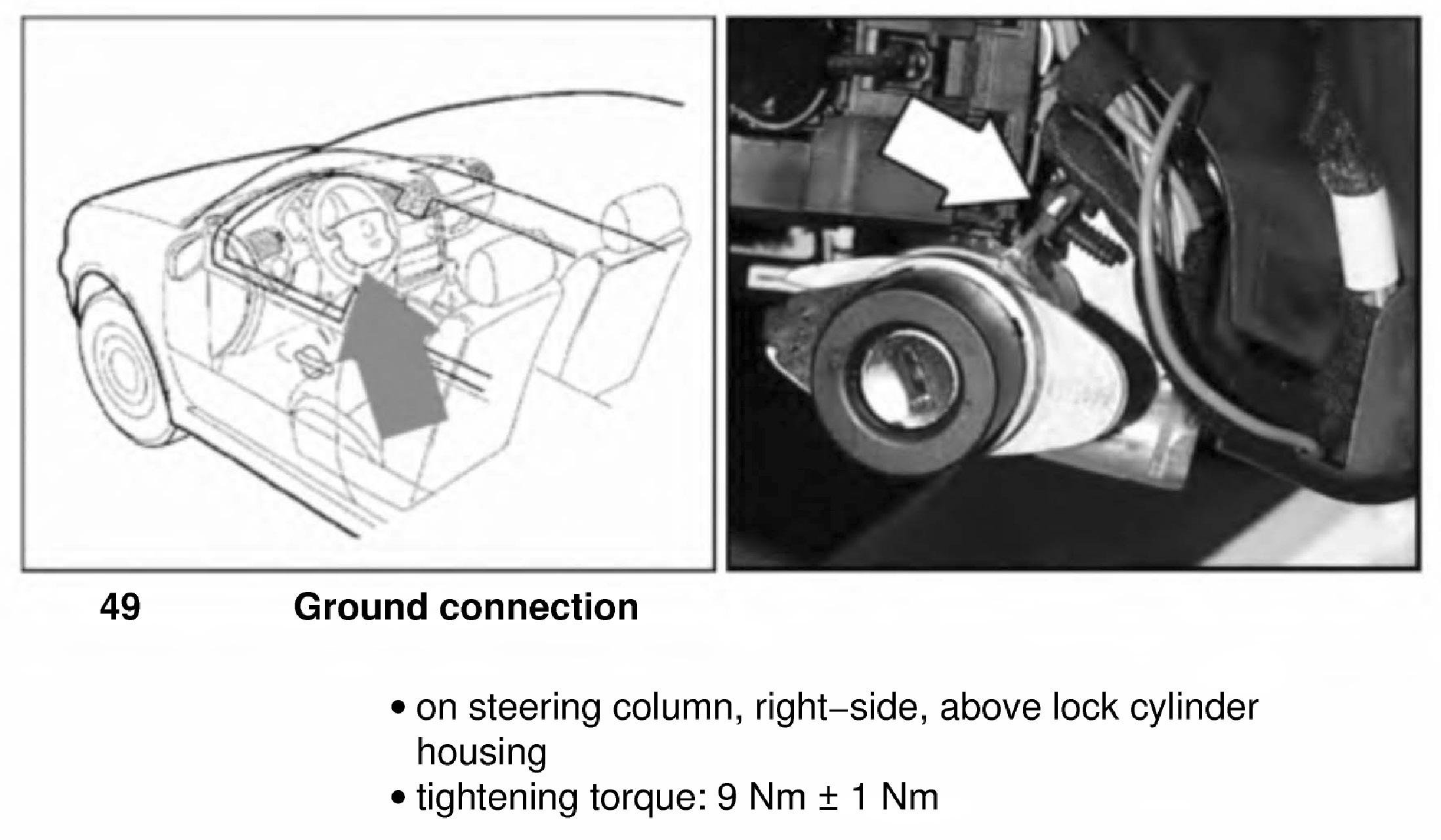 49 Ground connection

• on steering column, right–side, above lock cylinder housing
• tightening torque: 9 Nm ± 1 Nm