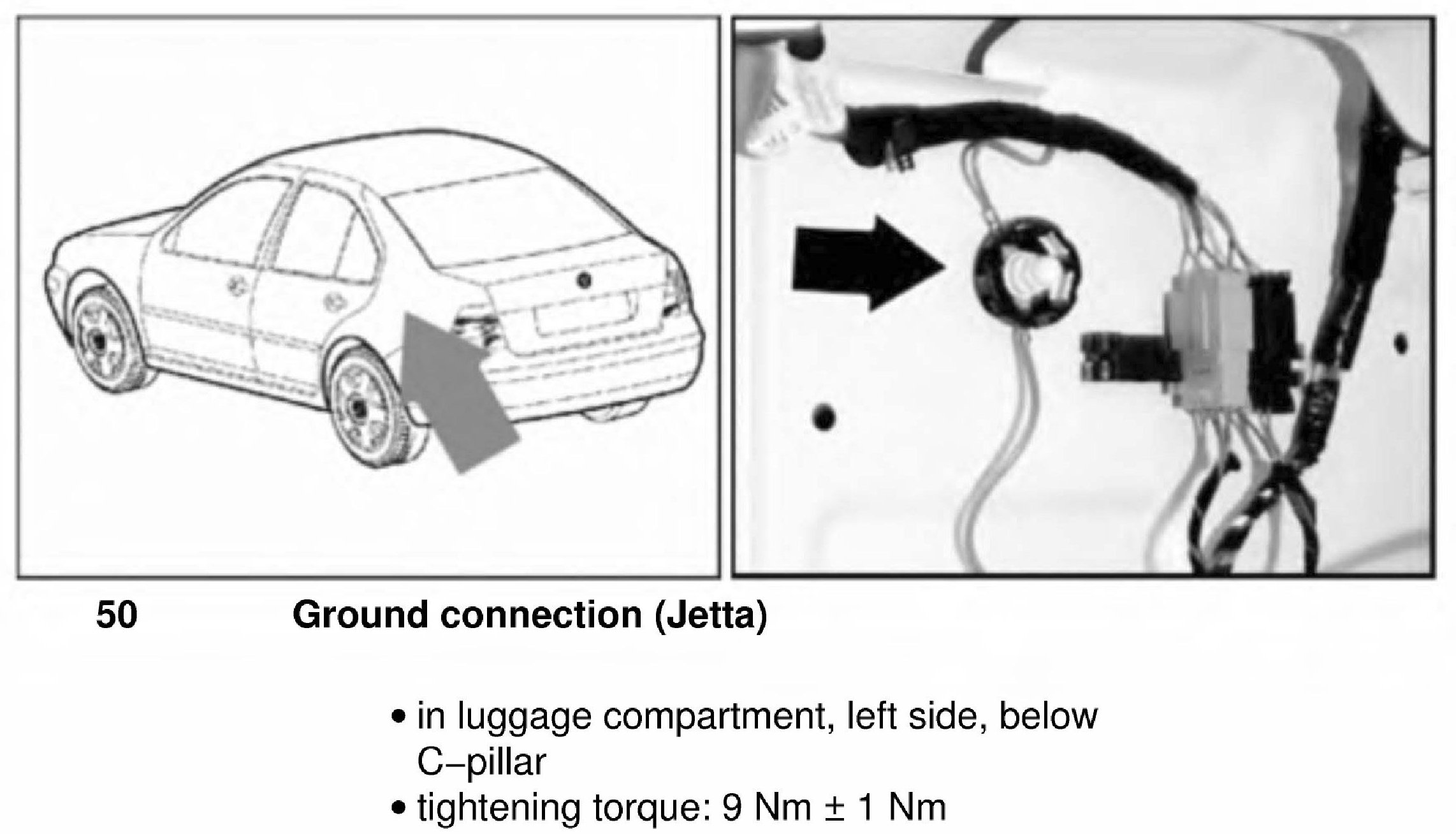 50 Ground connection (Jetta)

• in luggage compartment, left side, below C–pillar
• tightening torque: 9 Nm ± 1 Nm