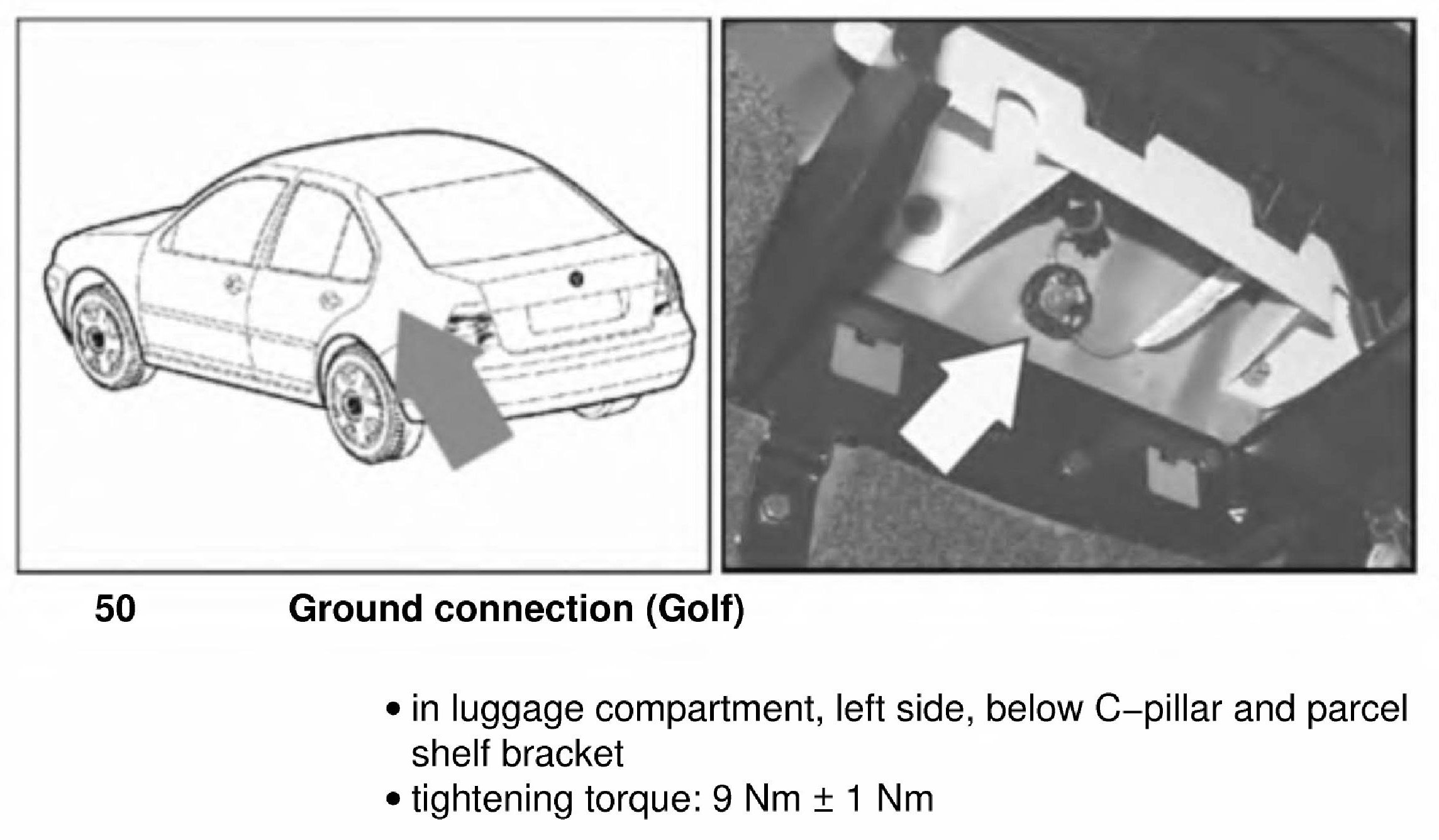 50 Ground connection (Golf)

• in luggage compartment, left side, below C–pillar and parcel shelf bracket
• tightening torque: 9 Nm ± 1 Nm