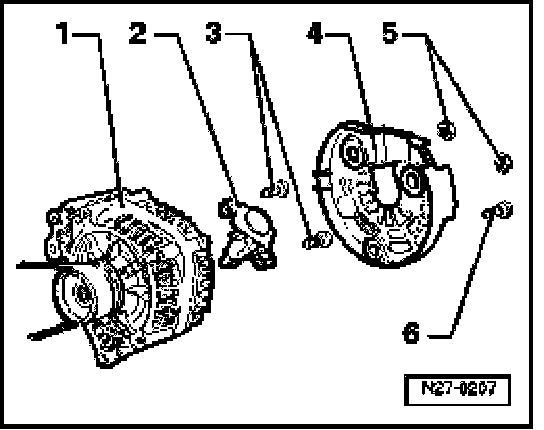 1
2
3
4
5
6
N27-0207