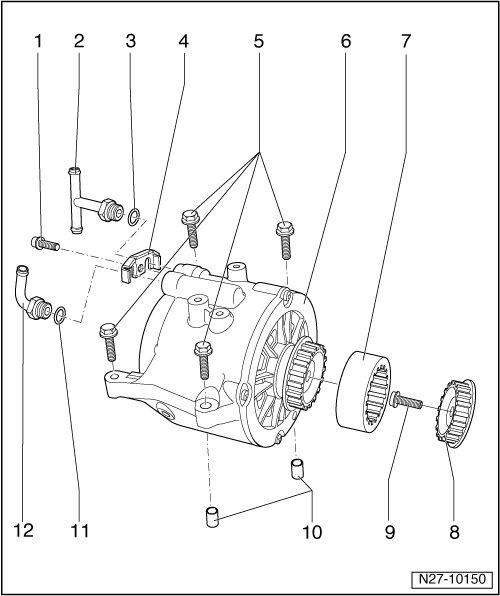 1
2
3
4
5
6
7
12
11
10
9
8
N27-10150