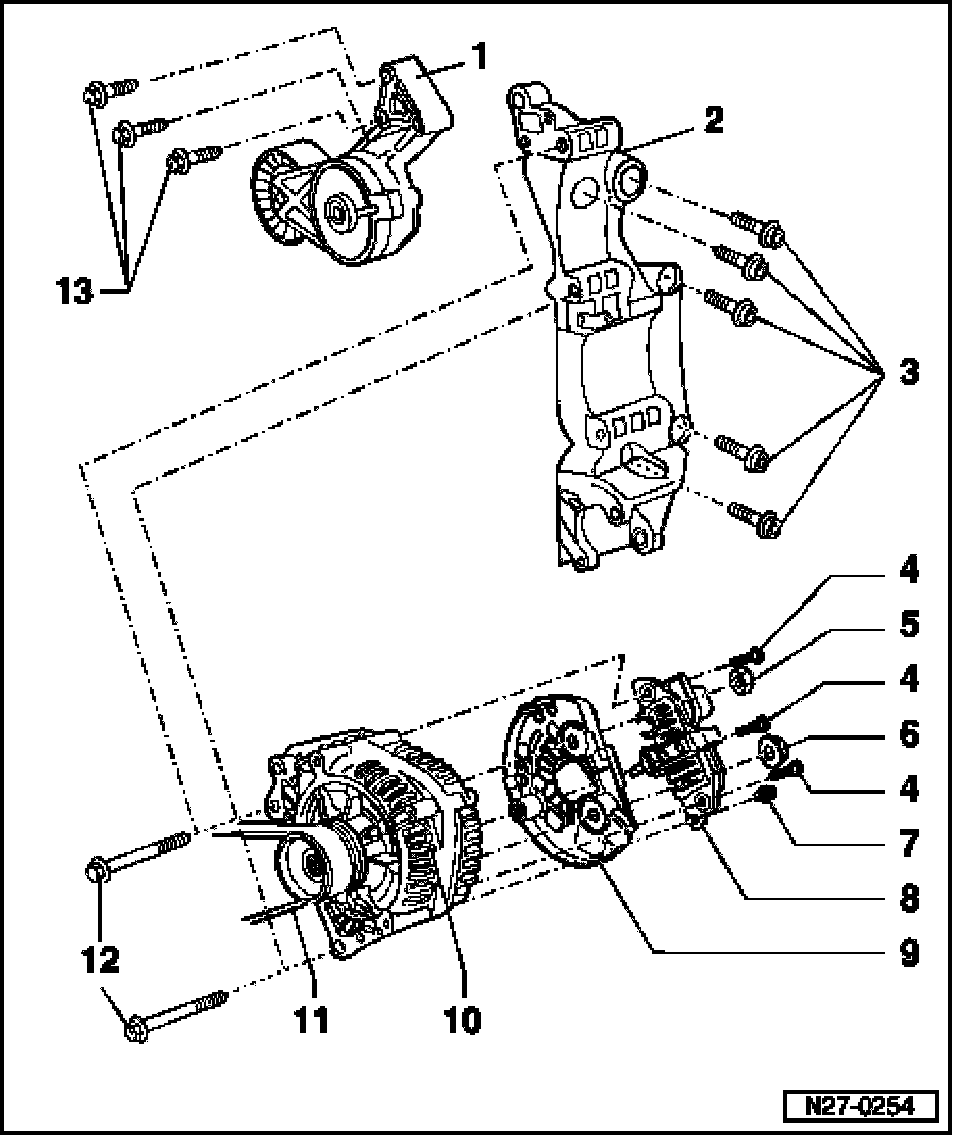 1
2
13
3
4
5
4
6
4
7
8
9
12
11
10
N27-0254