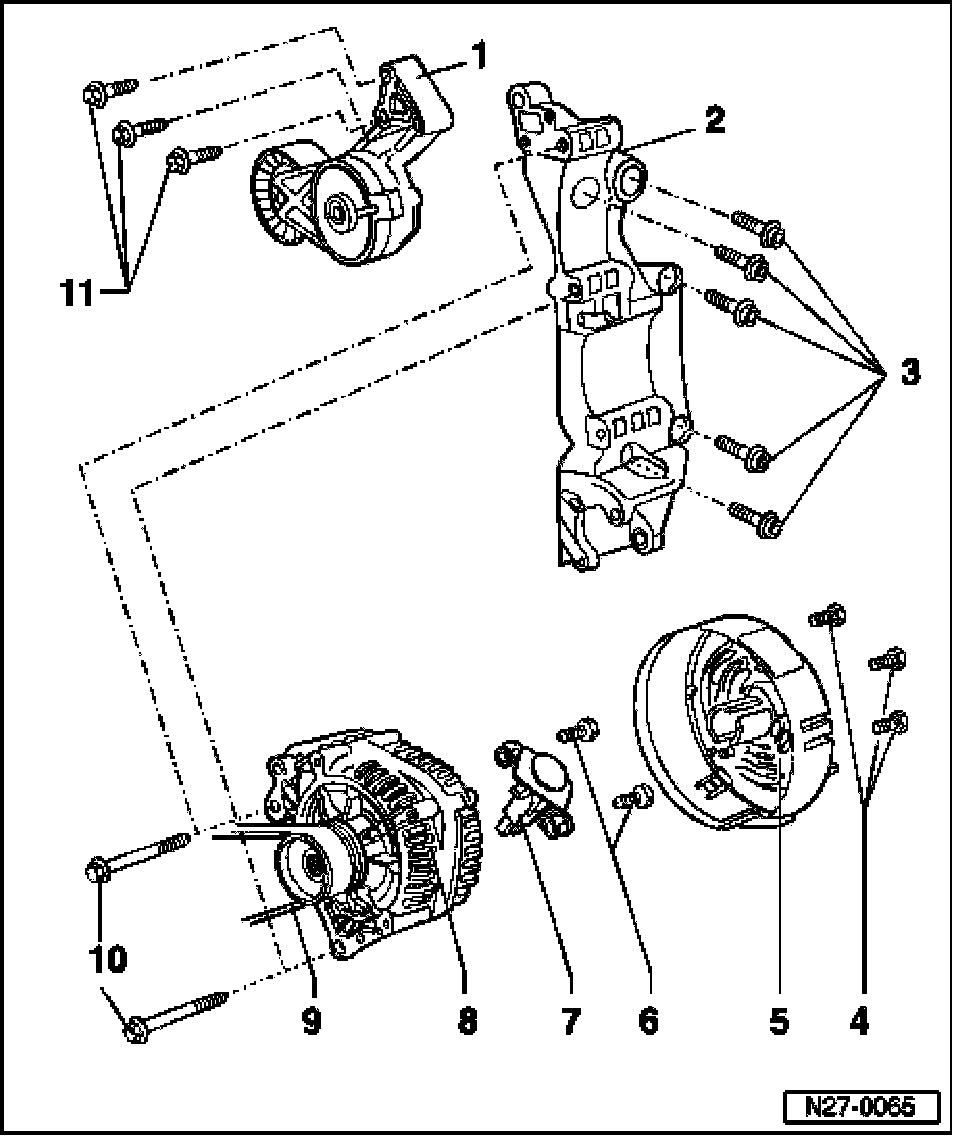 1
2
11
3
10
9
8
7
6
5
4
N27-0065