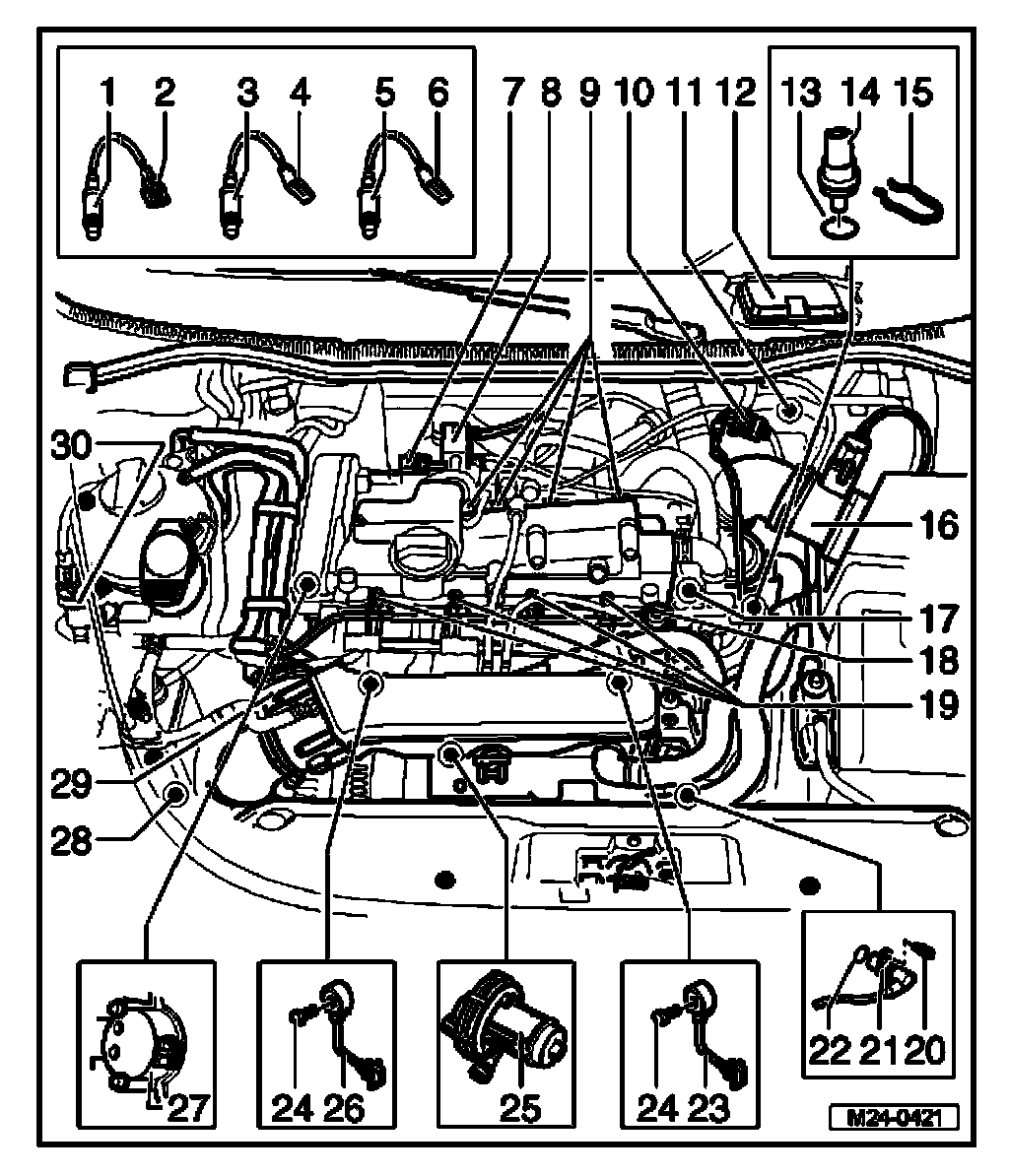 1 2 3 4 5 6 7 8 9 10 11 12 13 14 15

30

16

17

18

19

29

28

27 24 26 25 24 23 22 21 20

M24-0421