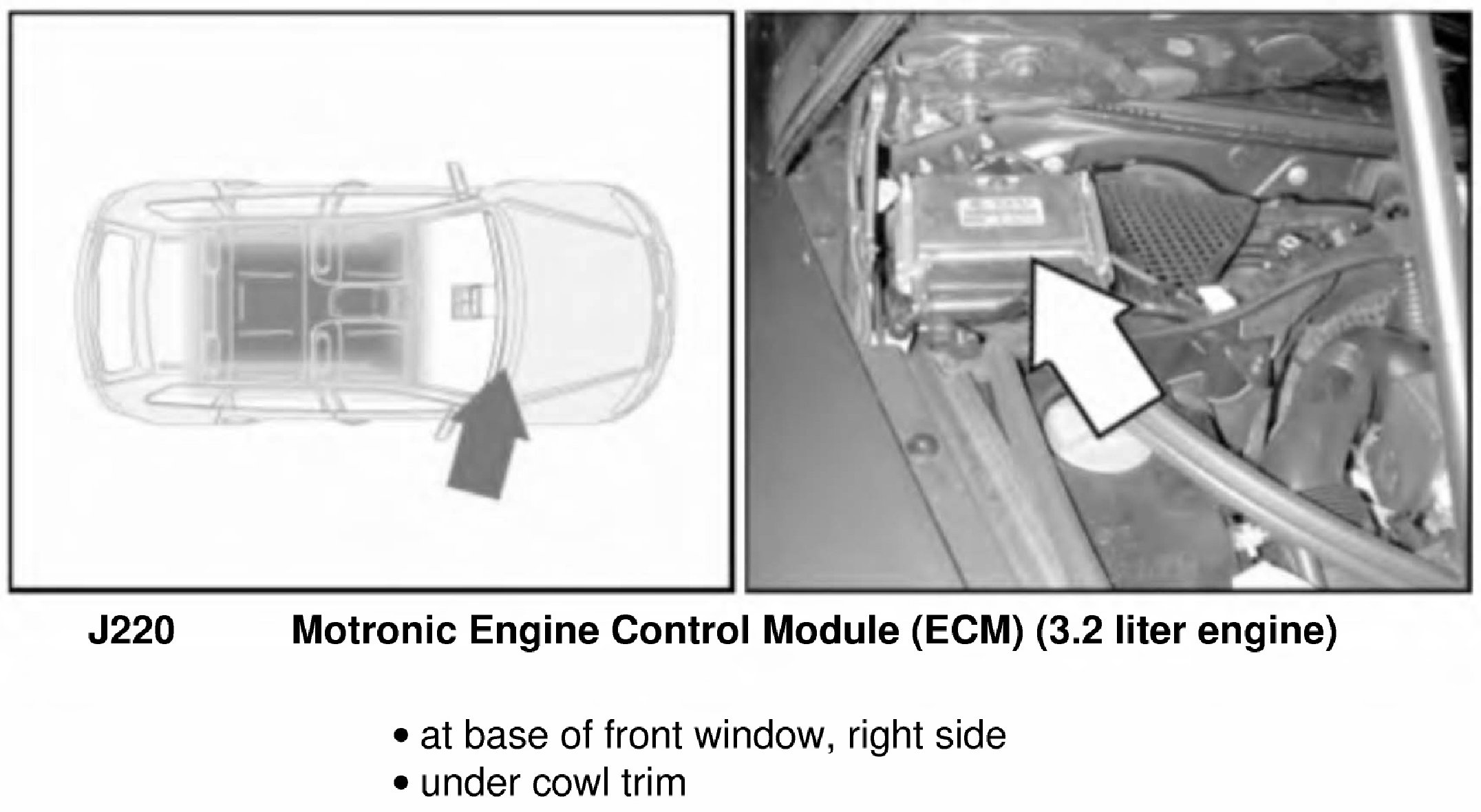 J220 Motronic Engine Control Module (ECM) (3.2 liter engine)

• at base of front window, right side
• under cowl trim