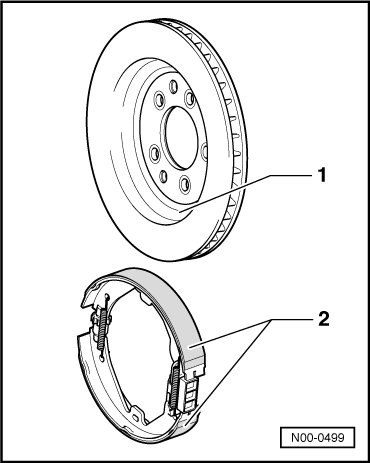 1

2

N00-0499