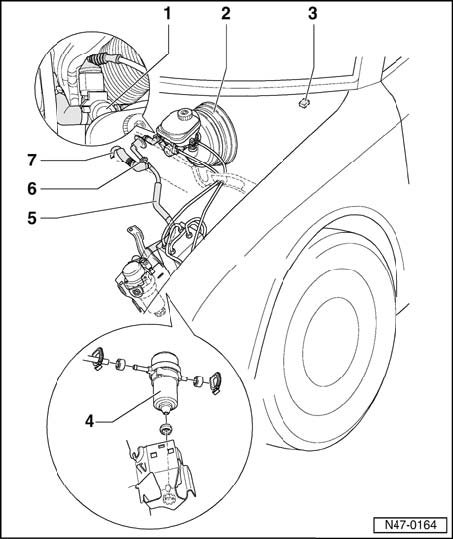 1
2
3
7
6
5
4
N47-0164