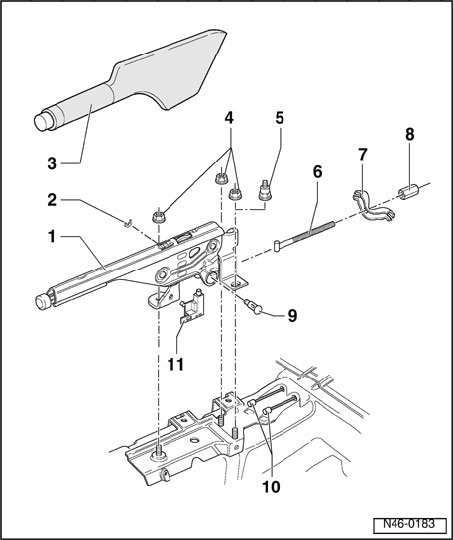 3
4
5
8
7
6
2
1
9
11
10
N46-0183