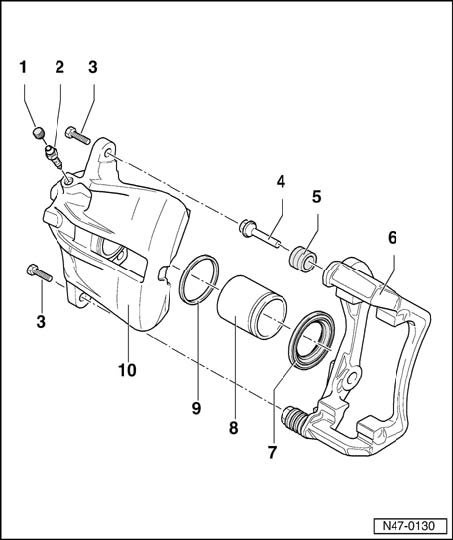 1
2
3
4
5
6
3
10
9
8
7
N47-0130