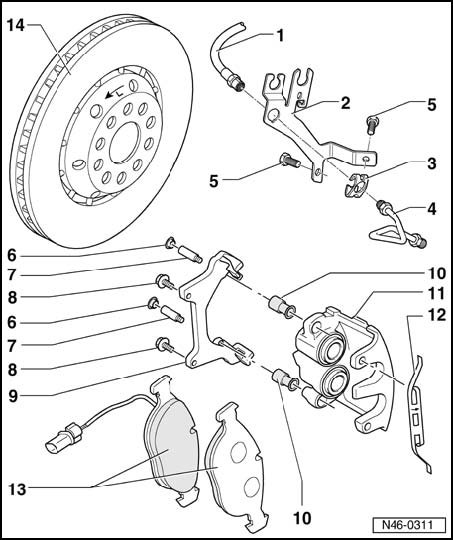 14
1
2
5
5
3
4
6
7
8
6
7
8
9
10
11
12
13
10
N46-0311