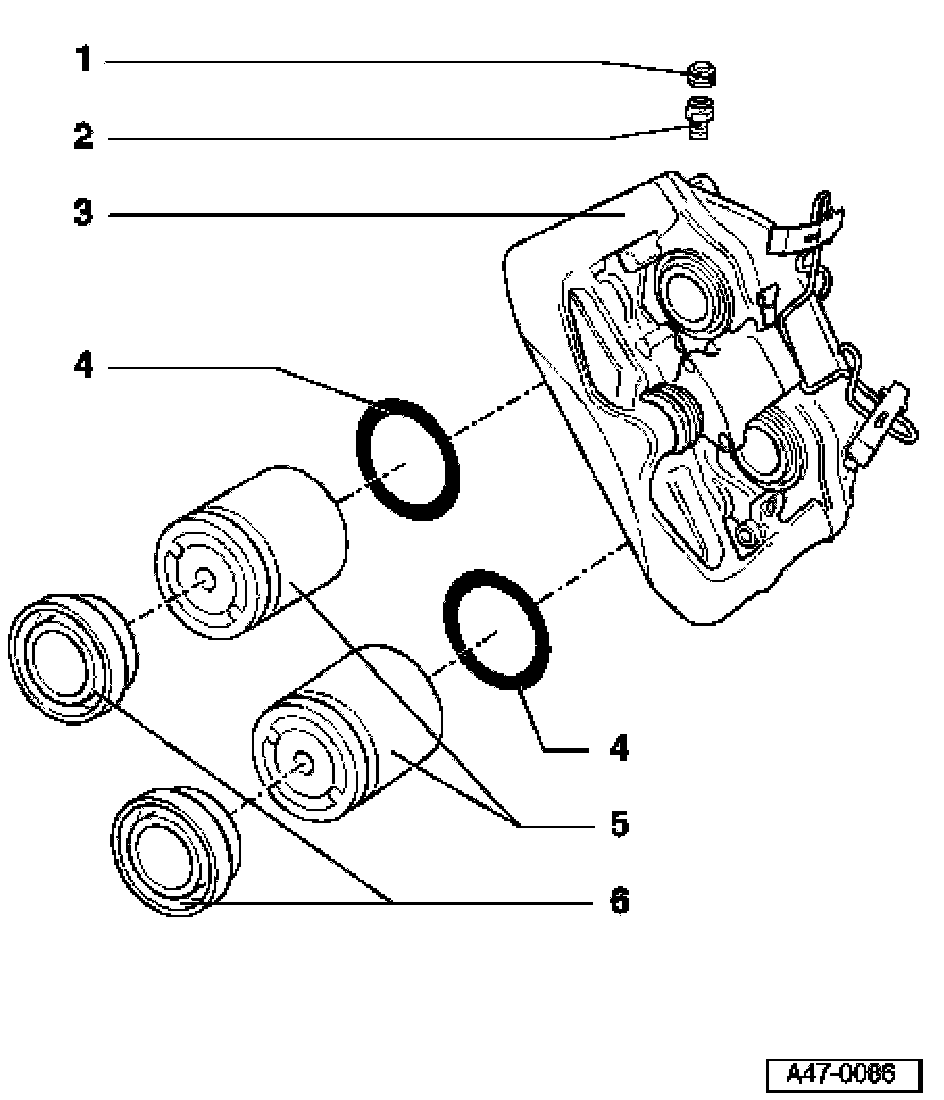 1
2
3
4
4
5
6
A47-0086