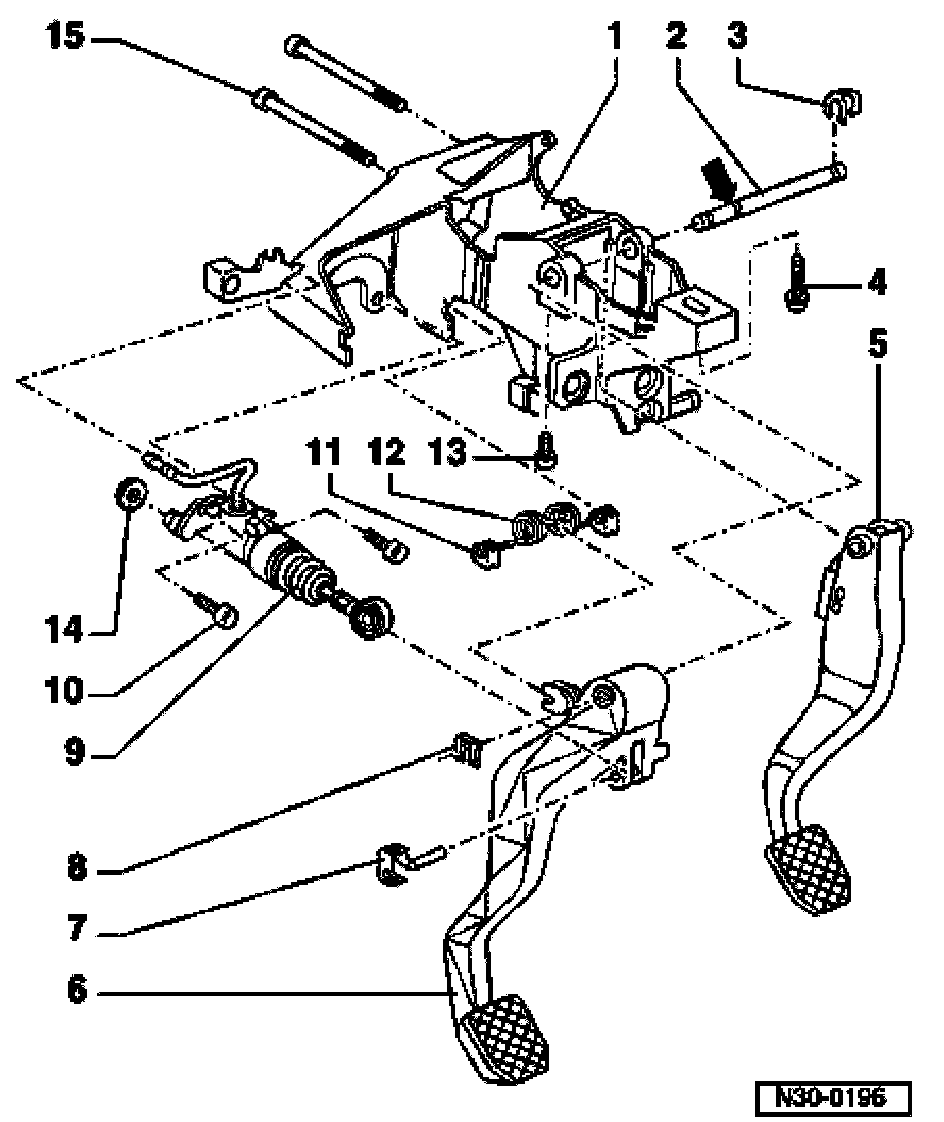 15
1
2
3
4
5
11
12
13
14
10
9
8
7
6
N30-0196