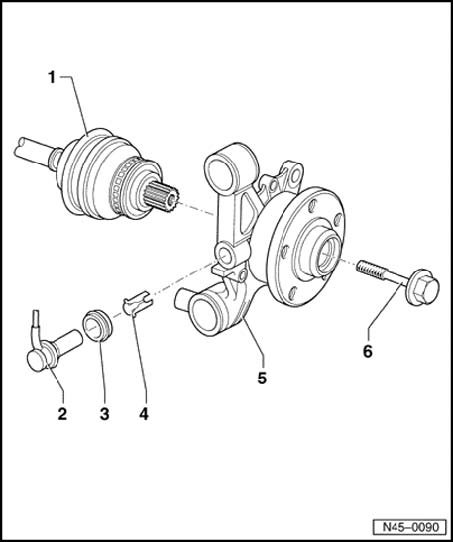 1
2
3
4
5
6
N45–0090