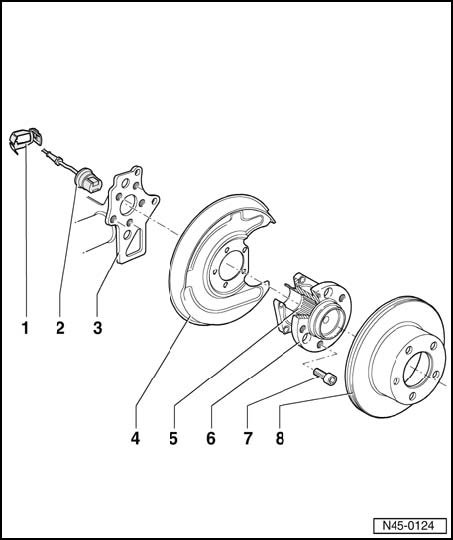 1 2 3

4 5 6 7 8

N45-0124