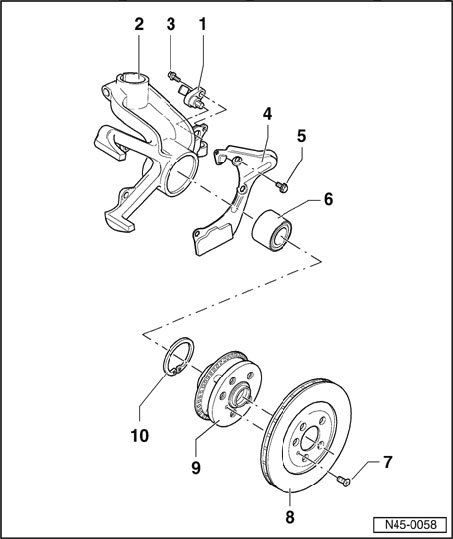 2
3
1
4
5
6
10
9
7
8
N45-0058