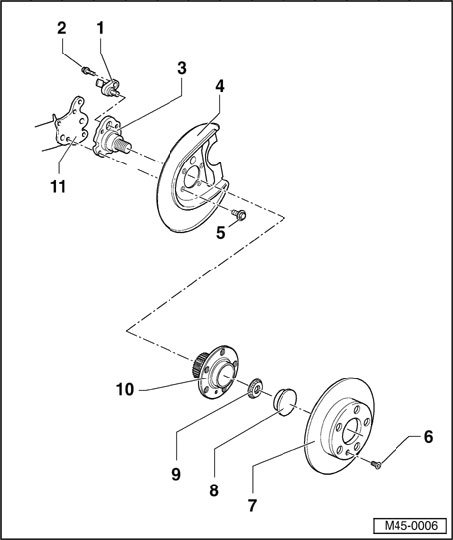 2
1
3
4
11
5
10
9
8
7
6
M45-0006