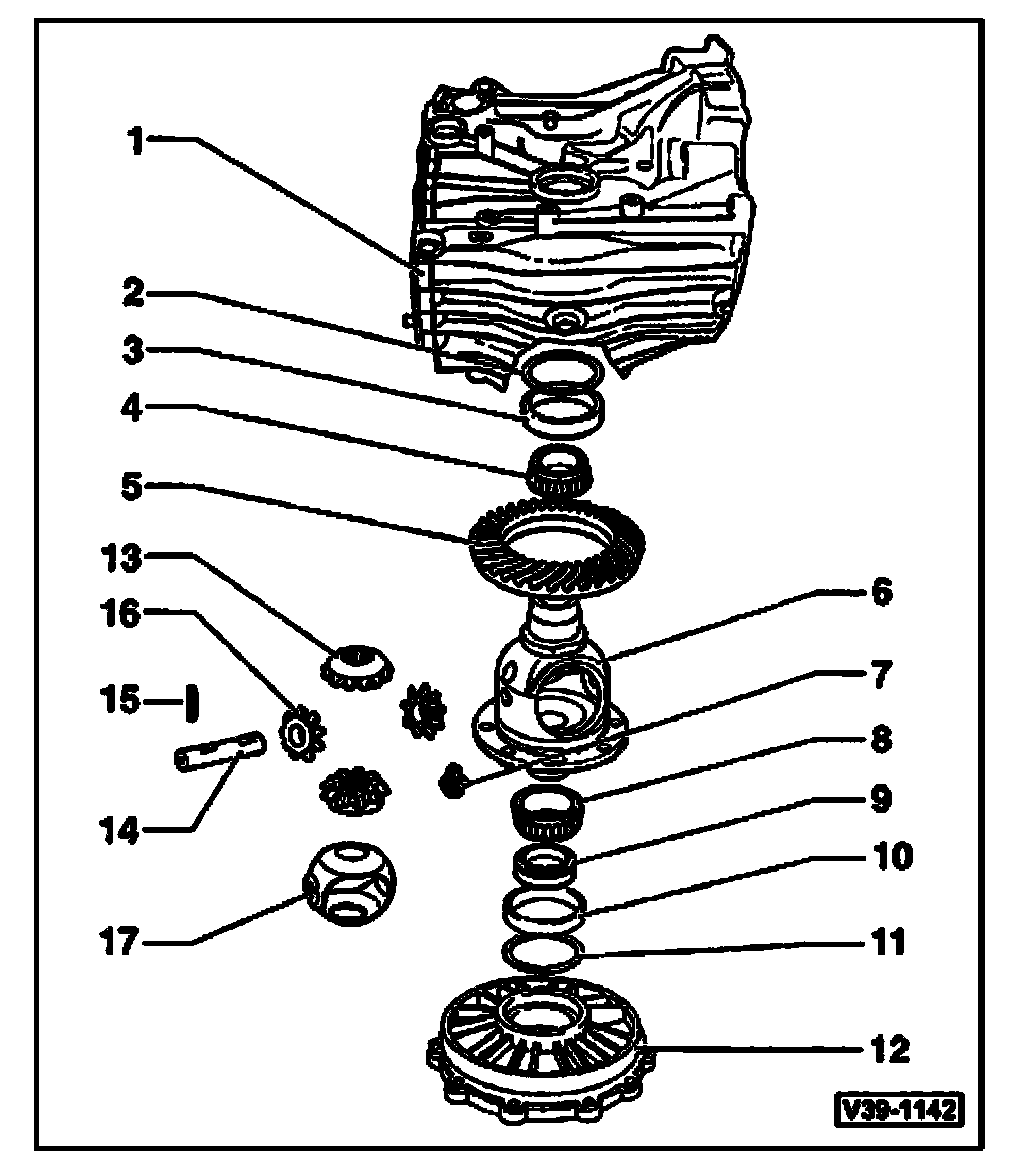 1
2
3
4
5
13
16
15
14
17
6
7
8
9
10
11
12
V39-1142