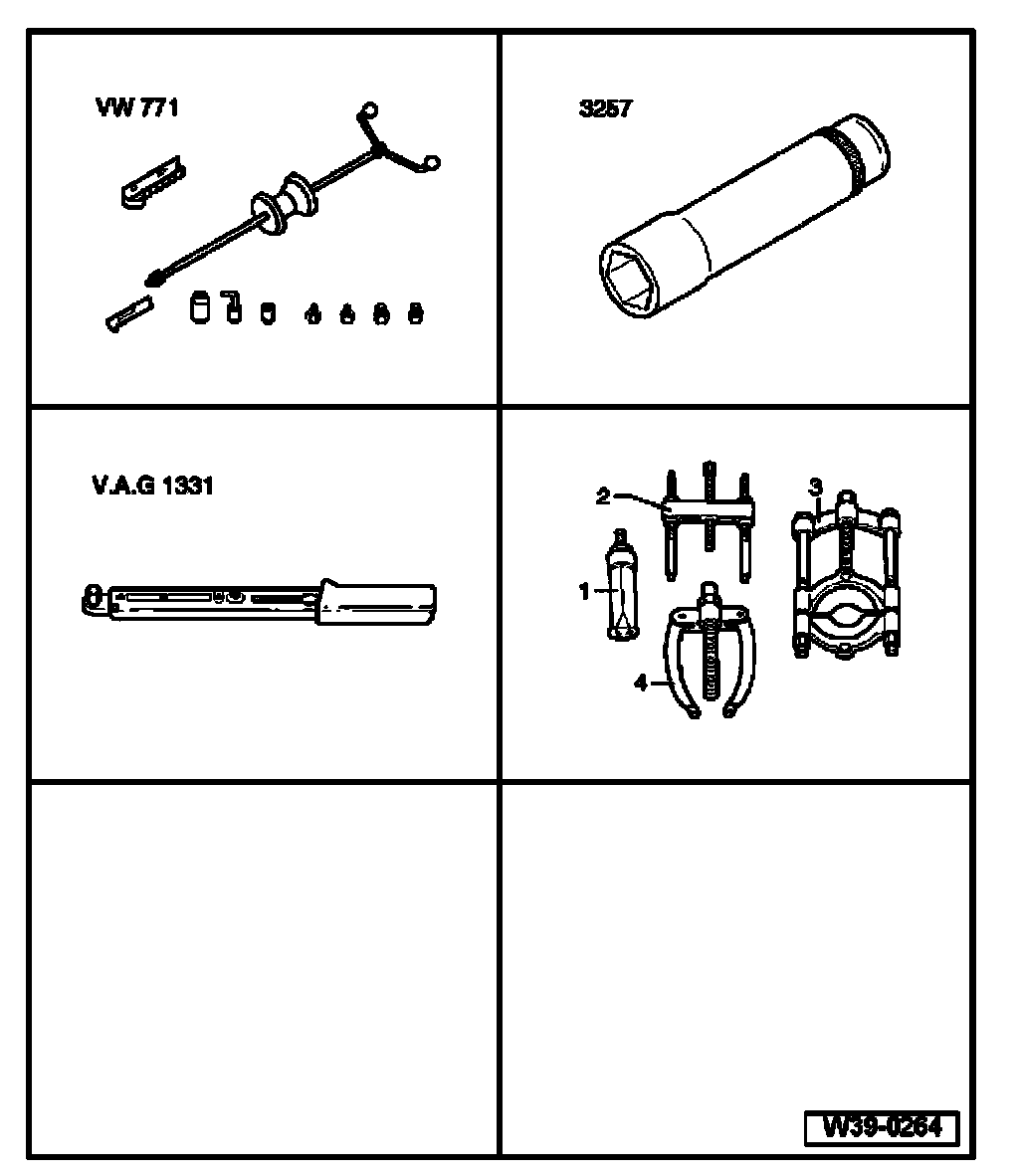 VW 771

3257

V.A.G 1331

2
3
1
4

W39-0264